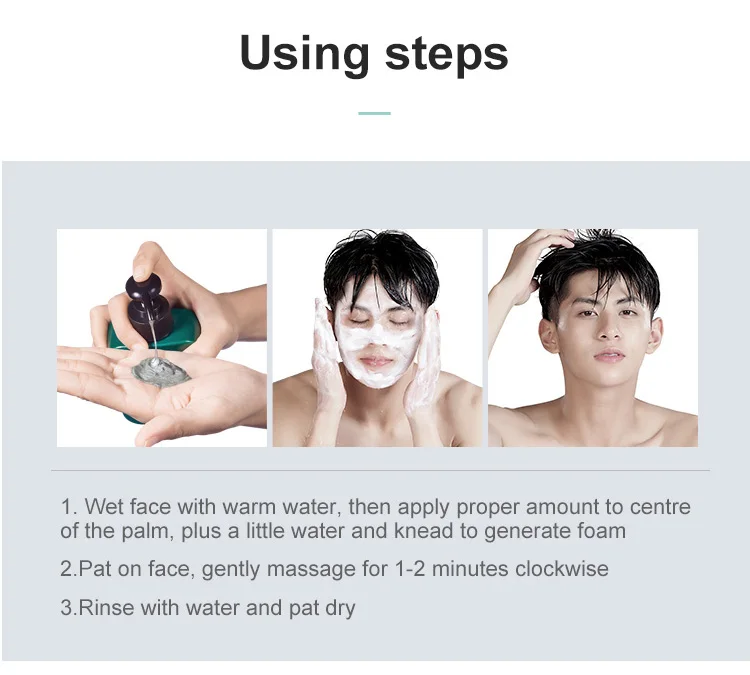 Using steps

1. Wet face with warm water, then apply proper amount to centre of the palm, plus a little water and knead to generate foam

2.Pat on face, gently massage for 1-2 minutes clockwise

3.Rinse with water and pat dry