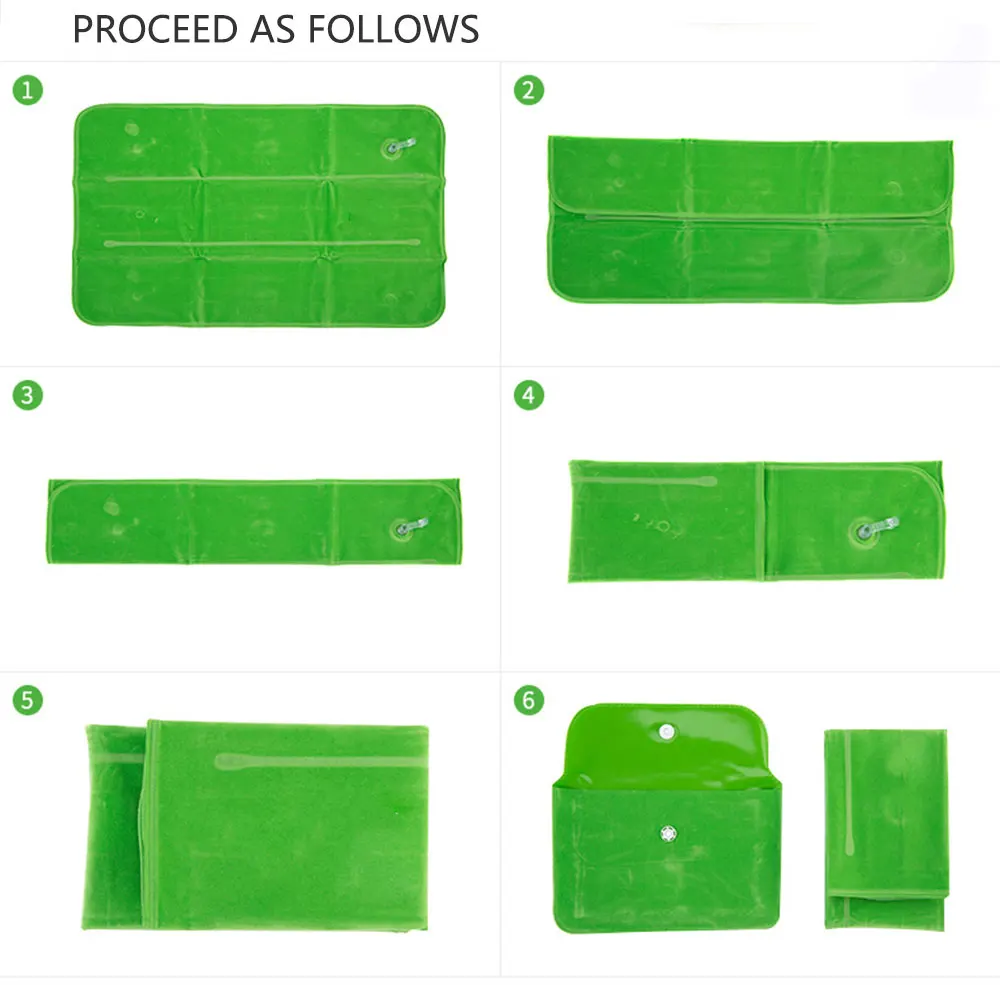 PROCEED AS FOLLOWS

1

2

3

4

5

6