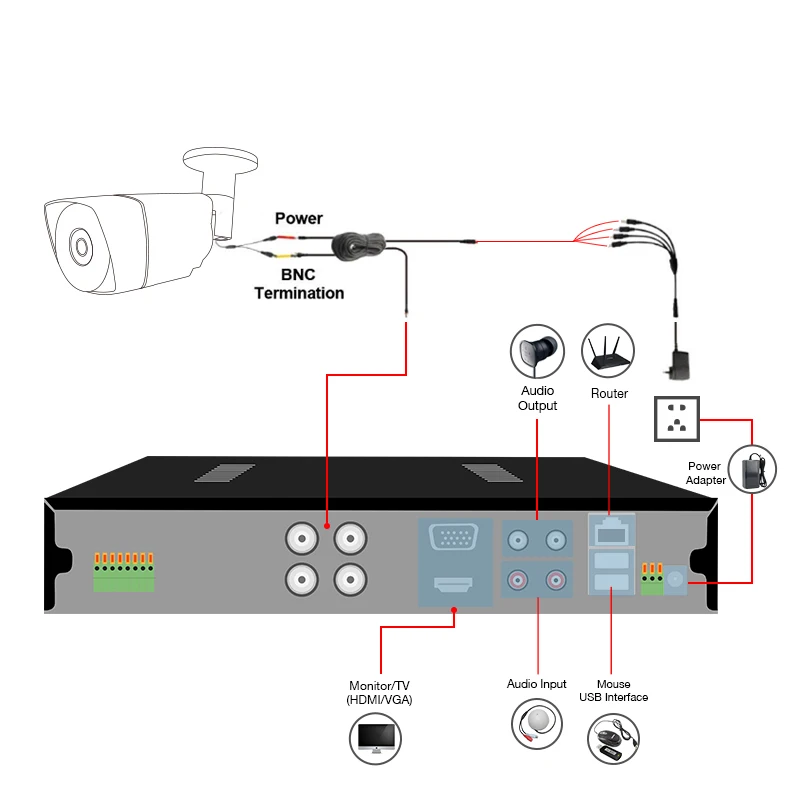 Power

BNC
Termination

Audio
Output

Router

Power
Adapter

Monitor/TV
(HDMI/VGA)

Audio Input

Mouse
USB Interface