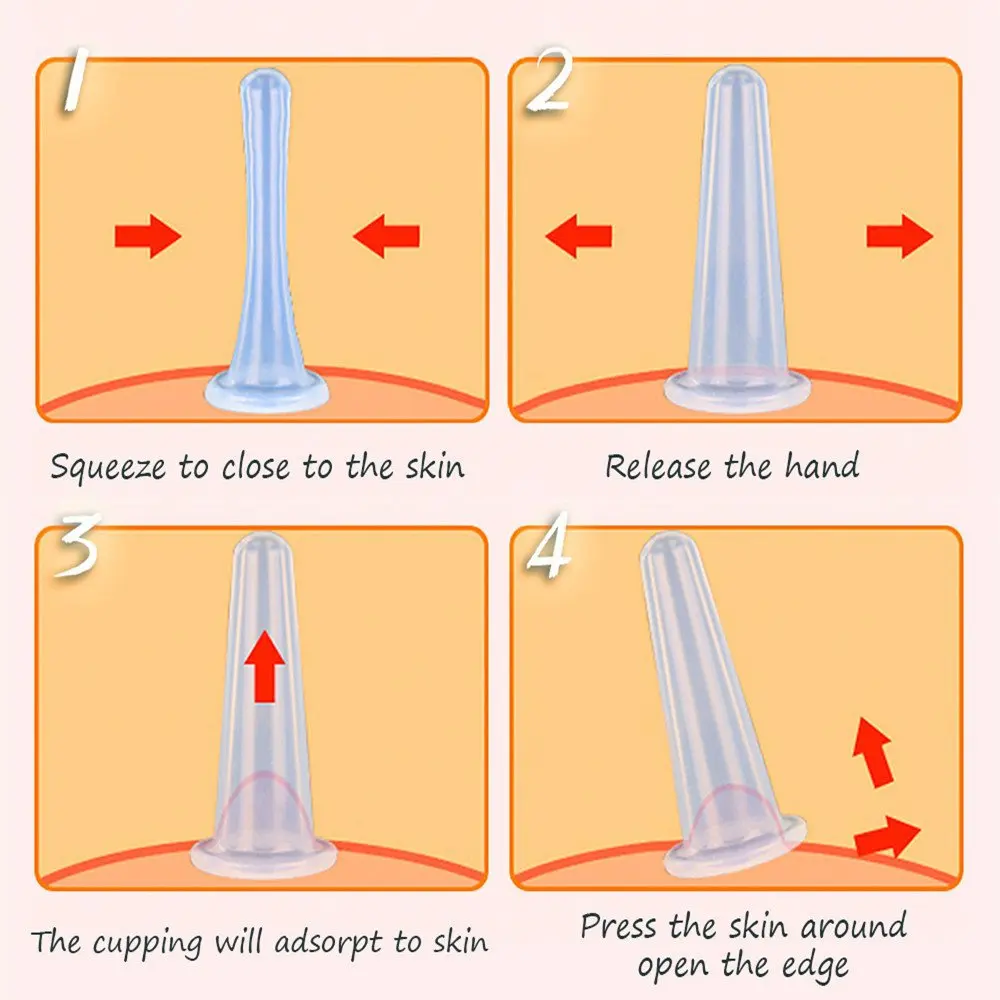 1

Squeeze to close to the skin

2

Release the hand

3

The cupping will adsorpt to skin

4

Press the skin around open the edge