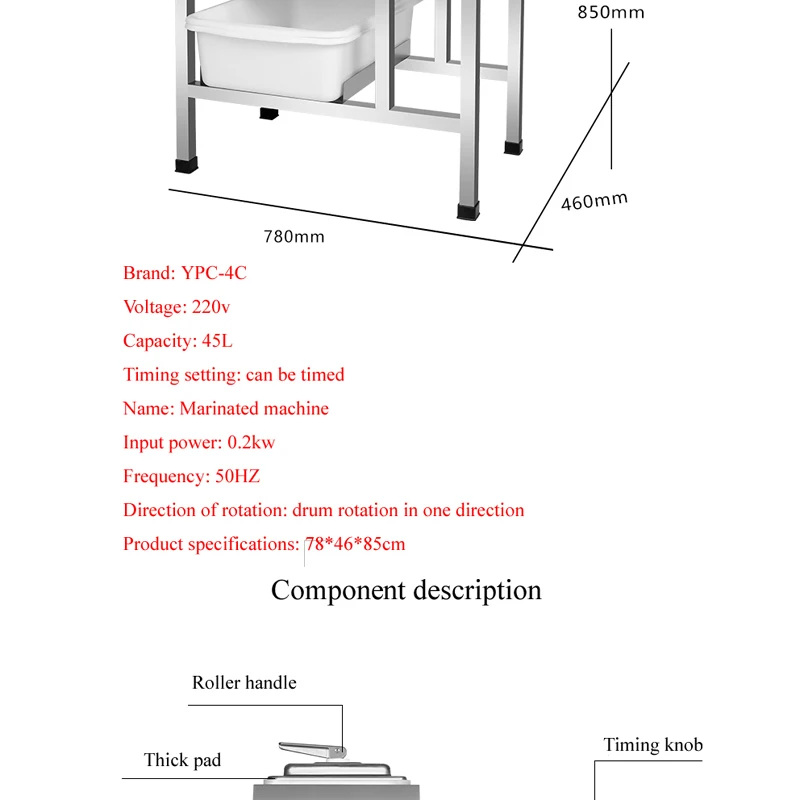 850mm

460mm

780mm

Brand: YPC-4C

Voltage: 220v

Capacity: 45L

Timing setting: can be timed

Name: Marinated machine

Input power: 0.2kw

Frequency: 50HZ

Direction of rotation: drum rotation in one direction

Product specifications: 78*46*85cm

Component description

Roller handle

Thick pad

Timing knob