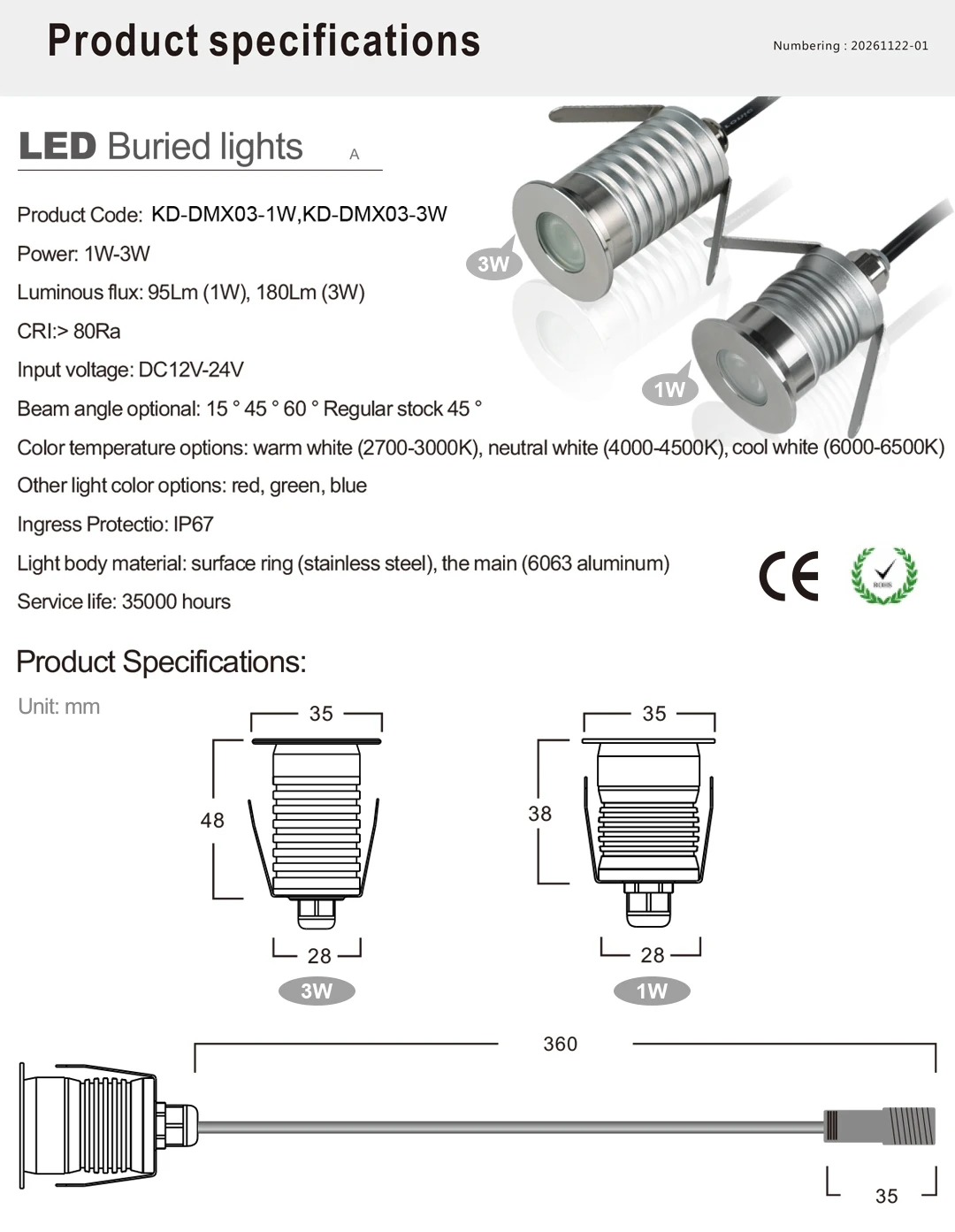 Product specifications

Numbering : 20261122-01

LED Buried lights A

Product Code: KD-DMX03-1W,KD-DMX03-3W

Power: 1W-3W

Luminous flux: 95Lm (1W), 180Lm (3W)

CRI:> 80Ra

Input voltage: DC12V-24V

Beam angle optional: 15 ° 45 ° 60 ° Regular stock 45 °

Color temperature options: warm white (2700-3000K), neutral white (4000-4500K), cool white (6000-6500K)

Other light color options: red, green, blue

Ingress Protectio: IP67

Light body material: surface ring (stainless steel), the main (6063 aluminum)

Service life: 35000 hours

3W

1W

CE

ROHS

Product Specifications:

Unit: mm

35

48

28

3W

35

38

28

1W

360

35