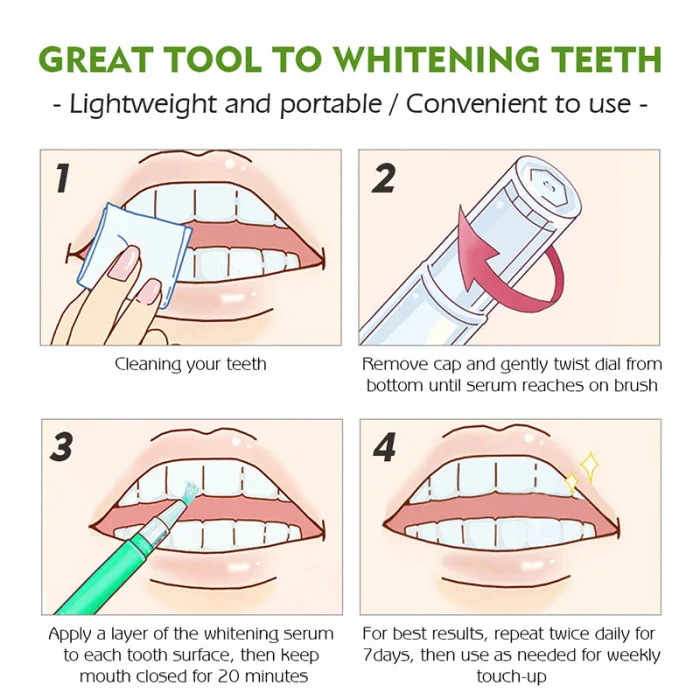 GREAT TOOL TO WHITENING TEETH

- Lightweight and portable / Convenient to use -

1

Cleaning your teeth

2

Remove cap and gently twist dial from bottom until serum reaches on brush

3

Apply a layer of the whitening serum to each tooth surface, then keep mouth closed for 20 minutes

4

For best results, repeat twice daily for 7days, then use as needed for weekly touch-up