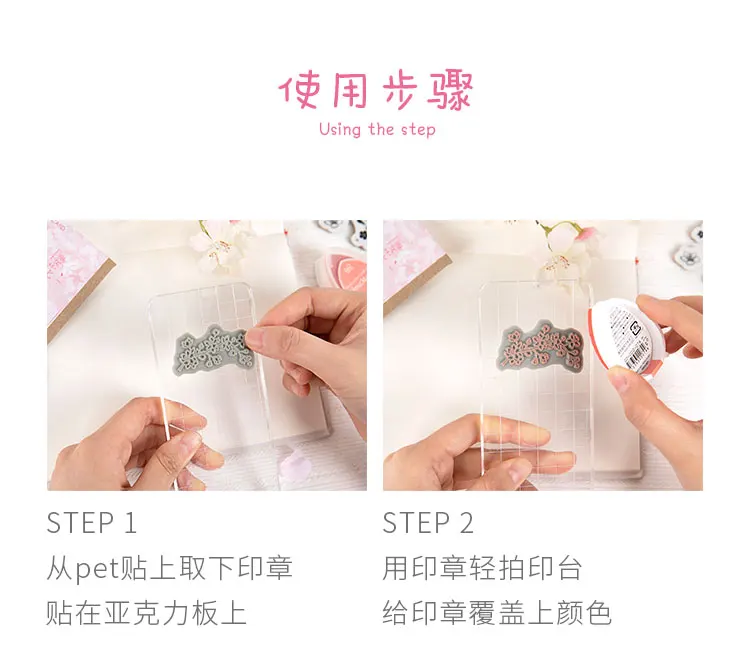 使用步骤
Using the step

STEP 1
从pet贴上取下印章
贴在亚克力板上

STEP 2
用印章轻拍印台
给印章覆盖上颜色