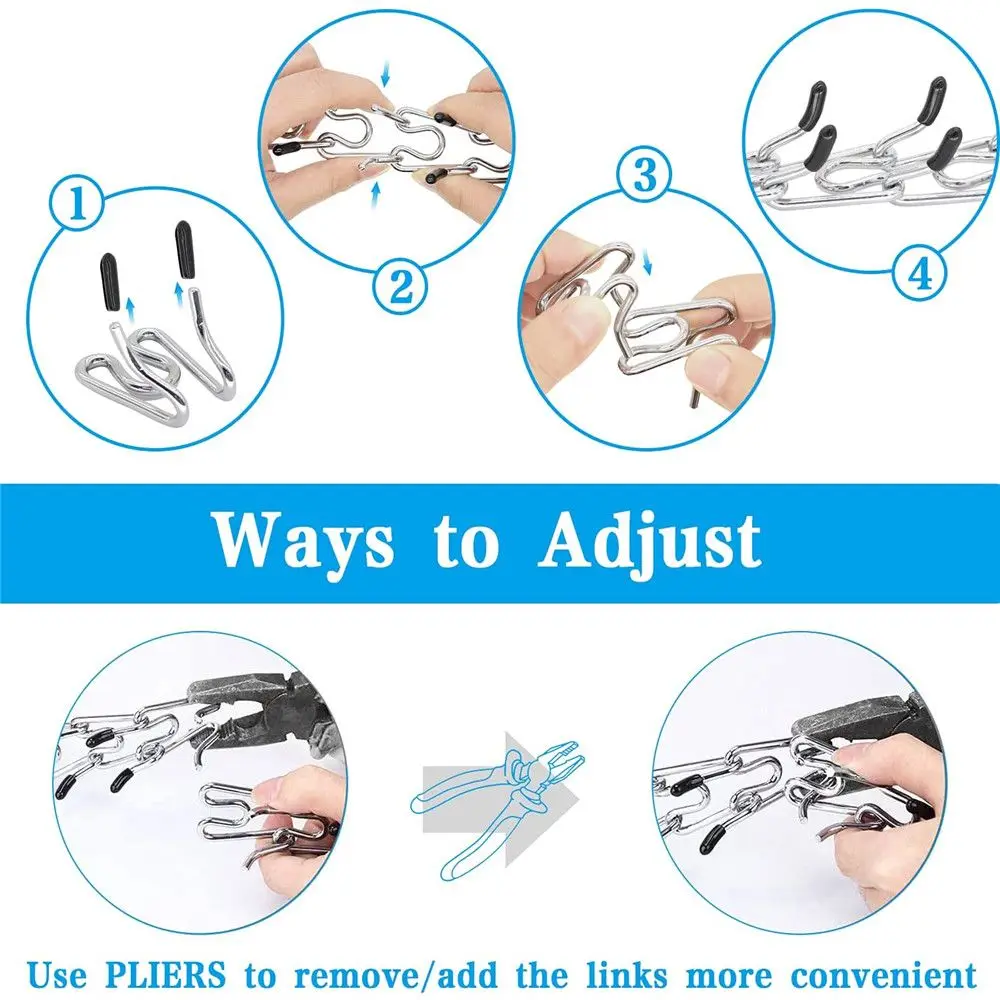 1

2

3

4

Ways to Adjust

Use PLIERS to remove/add the links more convenient