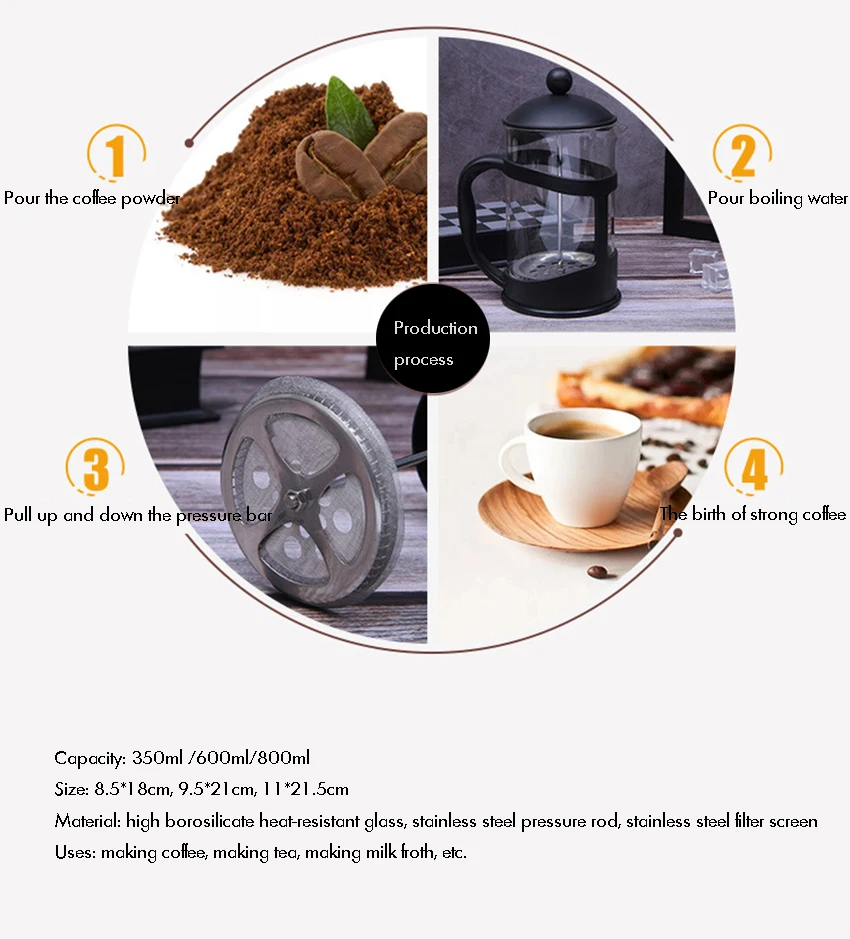 1
Pour the coffee powder

2
Pour boiling water

Production process

3
Pull up and down the pressure bar

4
The birth of strong coffee

Capacity: 350ml /600ml/800ml
Size: 8.5*18cm, 9.5*21cm, 11*21.5cm
Material: high borosilicate heat-resistant glass, stainless steel pressure rod, stainless steel filter screen
Uses: making coffee, making tea, making milk froth, etc.