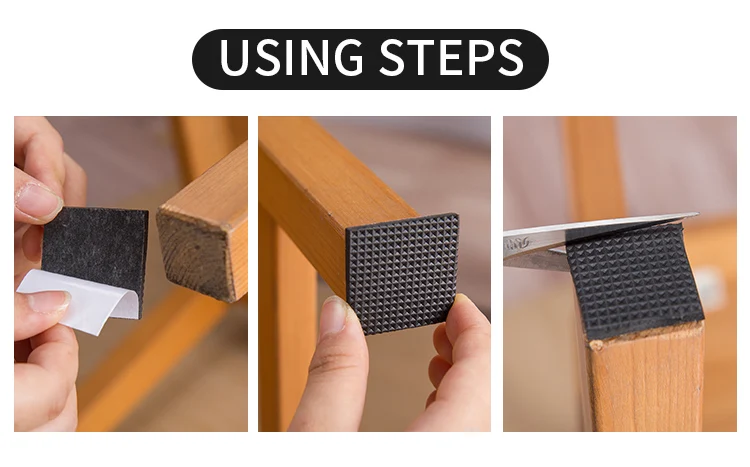 USING STEPS