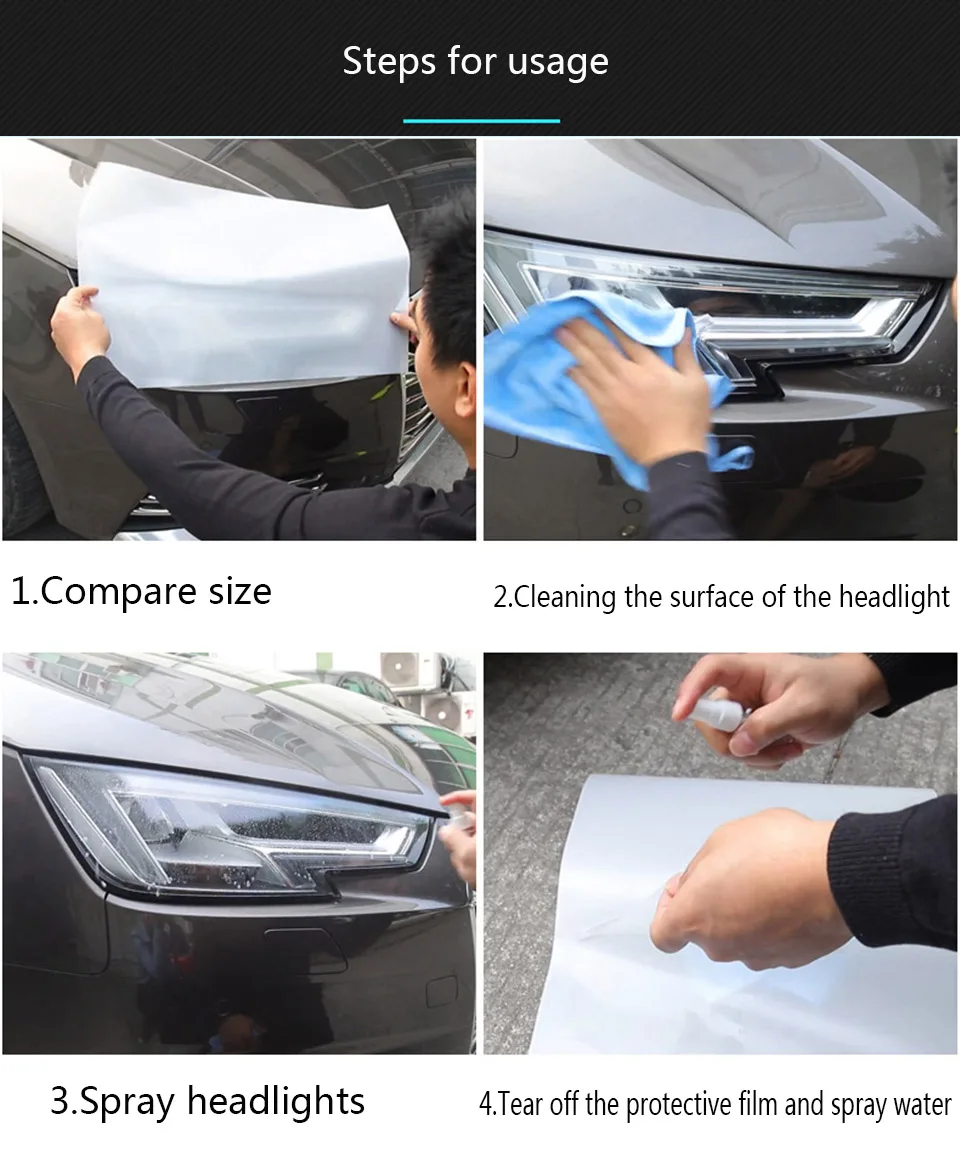 Steps for usage

1.Compare size

2.Cleaning the surface of the headlight

3.Spray headlights

4.Tear off the protective film and spray water