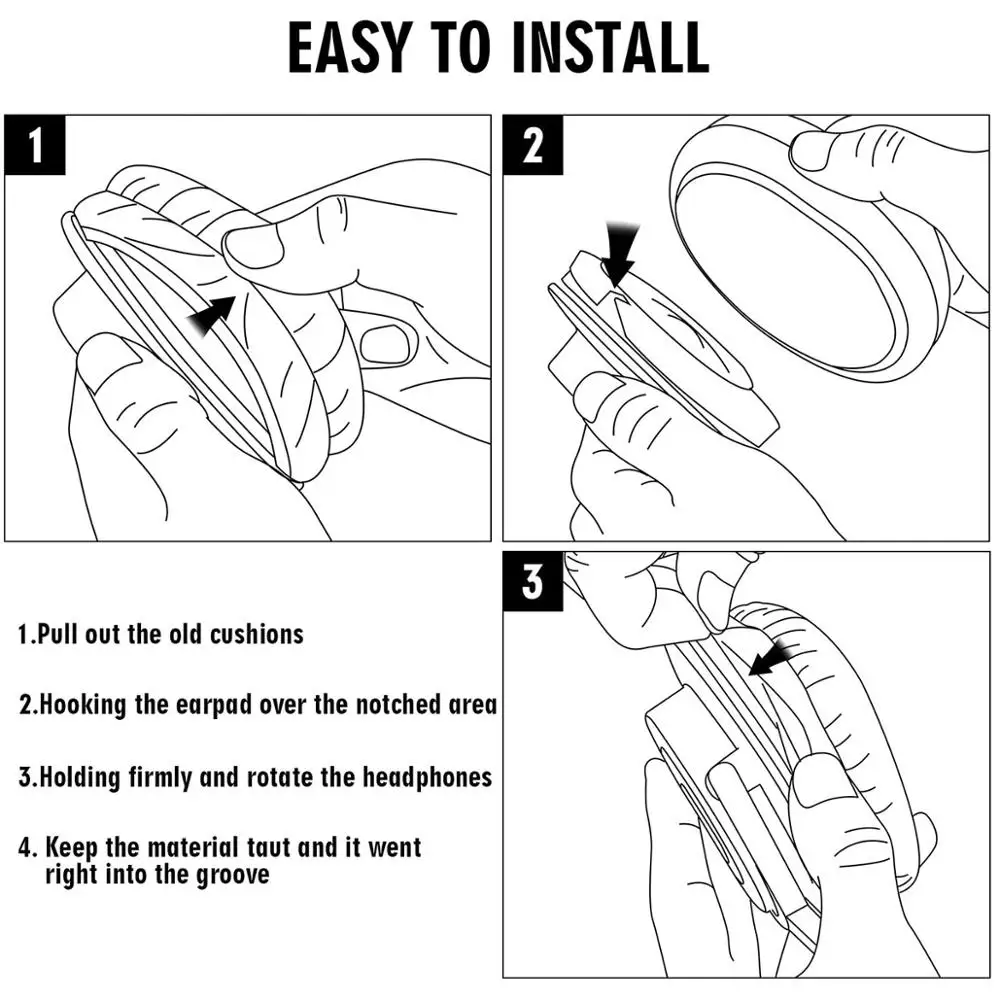 EASY TO INSTALL

1

2

3

1.Pull out the old cushions

2.Hooking the earpad over the notched area

3.Holding firmly and rotate the headphones

4. Keep the material taut and it went right into the groove