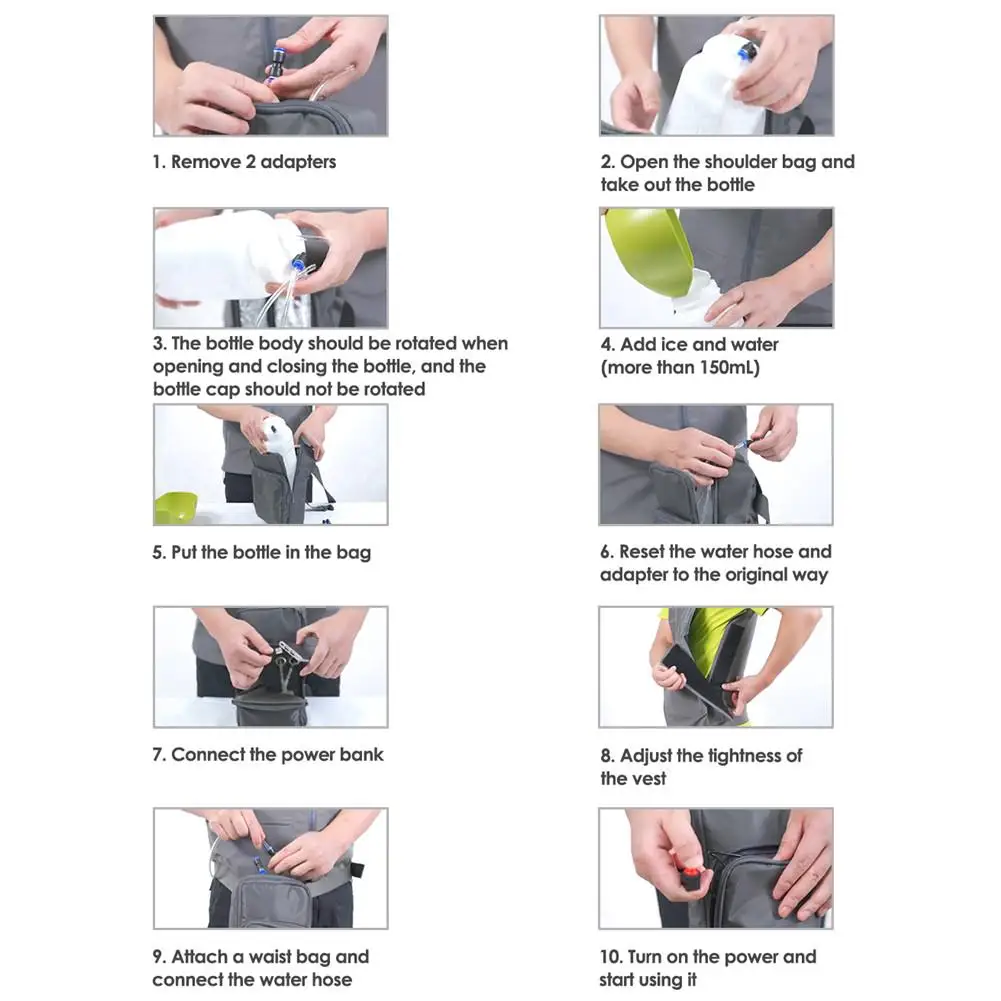 1. Remove 2 adapters

2. Open the shoulder bag and take out the bottle

3. The bottle body should be rotated when opening and closing the bottle, and the bottle cap should not be rotated

4. Add ice and water (more than 150mL)

5. Put the bottle in the bag

6. Reset the water hose and adapter to the original way

7. Connect the power bank

8. Adjust the tightness of the vest

9. Attach a waist bag and connect the water hose

10. Turn on the power and start using it