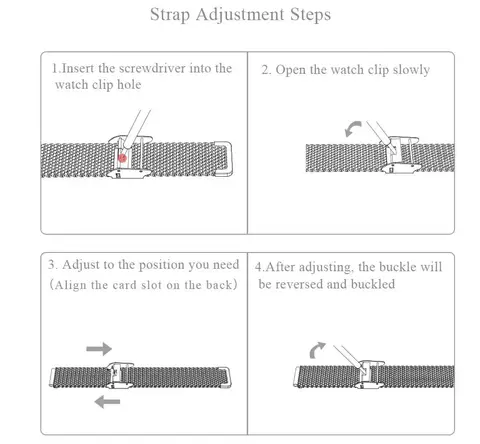 Strap Adjustment Steps

1.Insert the screwdriver into the watch clip hole

2. Open the watch clip slowly

3. Adjust to the position you need (Align the card slot on the back)

4.After adjusting, the buckle will be reversed and buckled