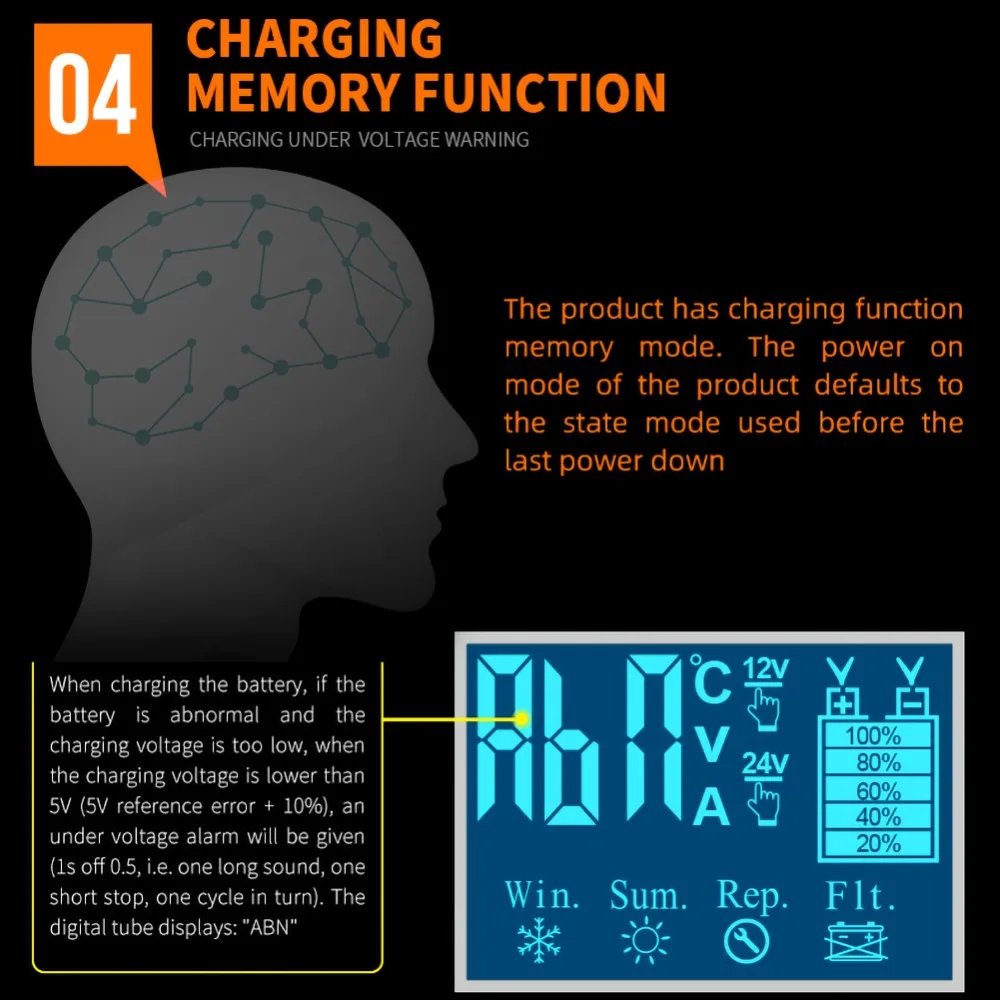 04

CHARGING MEMORY FUNCTION

CHARGING UNDER VOLTAGE WARNING

The product has charging function memory mode. The power on mode of the product defaults to the state mode used before the last power down

When charging the battery, if the battery is abnormal and the charging voltage is too low, when the charging voltage is lower than 5V (5V reference error + 10%), an under voltage alarm will be given (1s off 0.5, i.e. one long sound, one short stop, one cycle in turn). The digital tube displays: "ABN"

AbN

°C

V

A

12V

24V

100%

80%

60%

40%

20%

Win.

Sum.

Rep.

Flt.