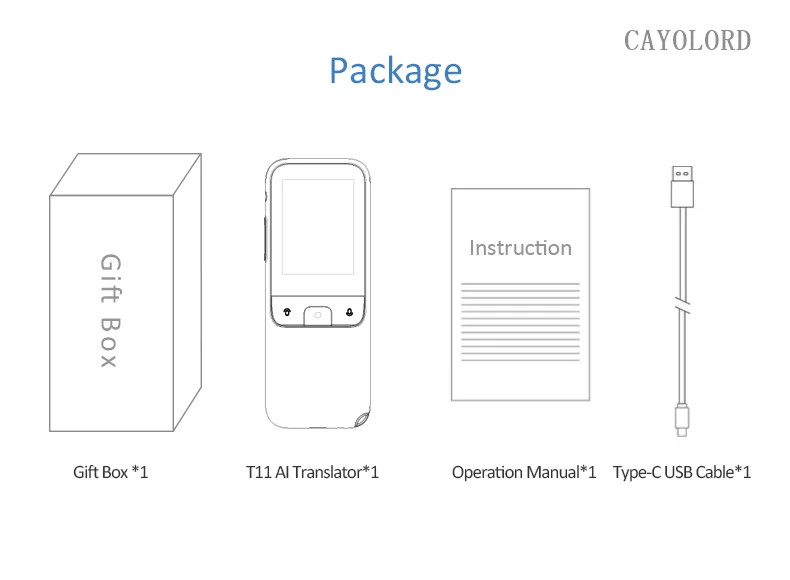 CAYOLORD

Package

Gift Box

Instruction

Gift Box *1

T11 AI Translator*1

Operation Manual*1

Type-C USB Cable*1