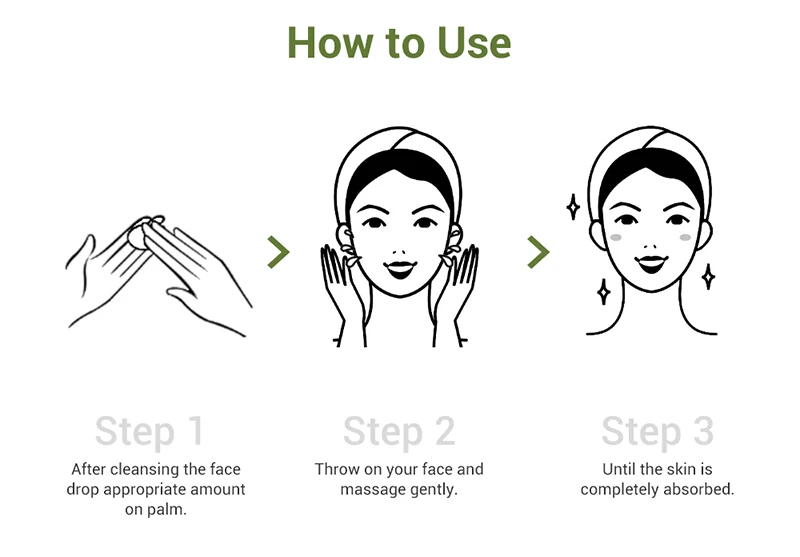 How to Use

Step 1
After cleansing the face drop appropriate amount on palm.

Step 2
Throw on your face and massage gently.

Step 3
Until the skin is completely absorbed.