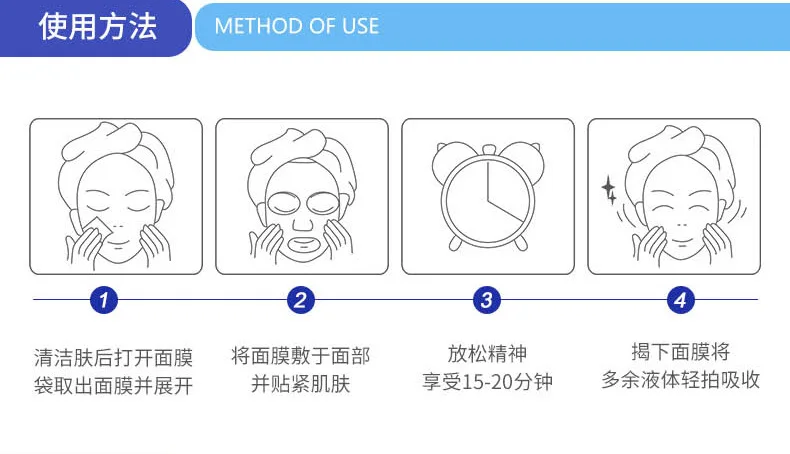 使用方法 METHOD OF USE

1
清洁肤后打开面膜袋取出面膜并展开

2
将面膜敷于面部并贴紧肌肤

3
放松精神享受15-20分钟

4
揭下面膜将多余液体轻拍吸收