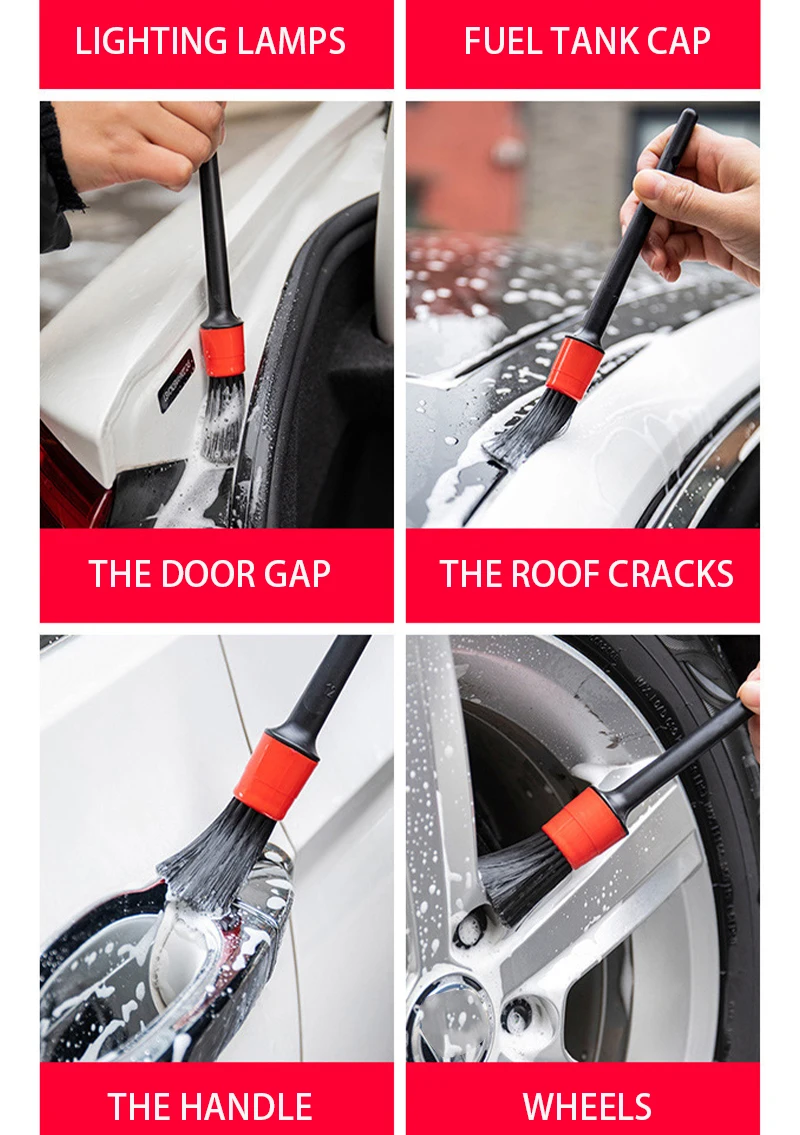 LIGHTING LAMPS

FUEL TANK CAP

THE DOOR GAP

THE ROOF CRACKS

THE HANDLE

WHEELS