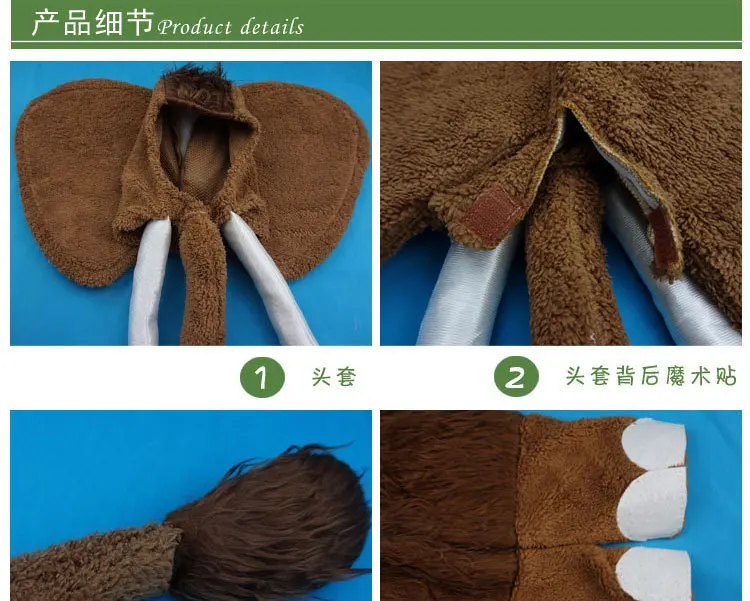 产品细节 Product details

1 头套

2 头套背后魔术贴