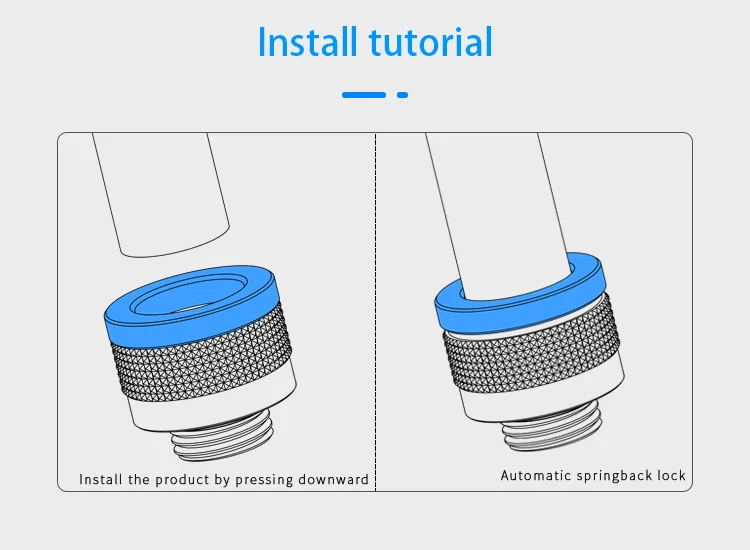 Install tutorial

Install the product by pressing downward

Automatic springback lock