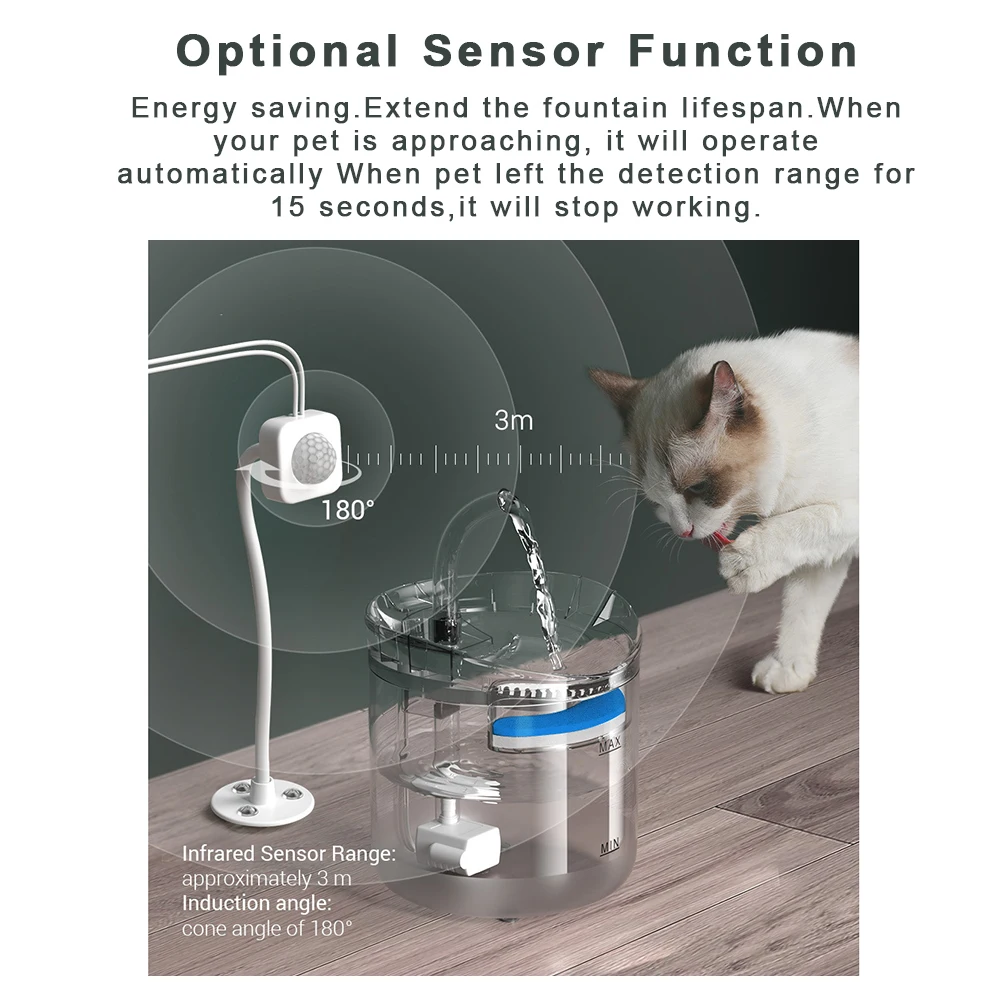 Optional Sensor Function

Energy saving.Extend the fountain lifespan.When your pet is approaching, it will operate automatically When pet left the detection range for 15 seconds,it will stop working.

3m

180°

MAX

MIN

Infrared Sensor Range:
approximately 3 m
Induction angle:
cone angle of 180°