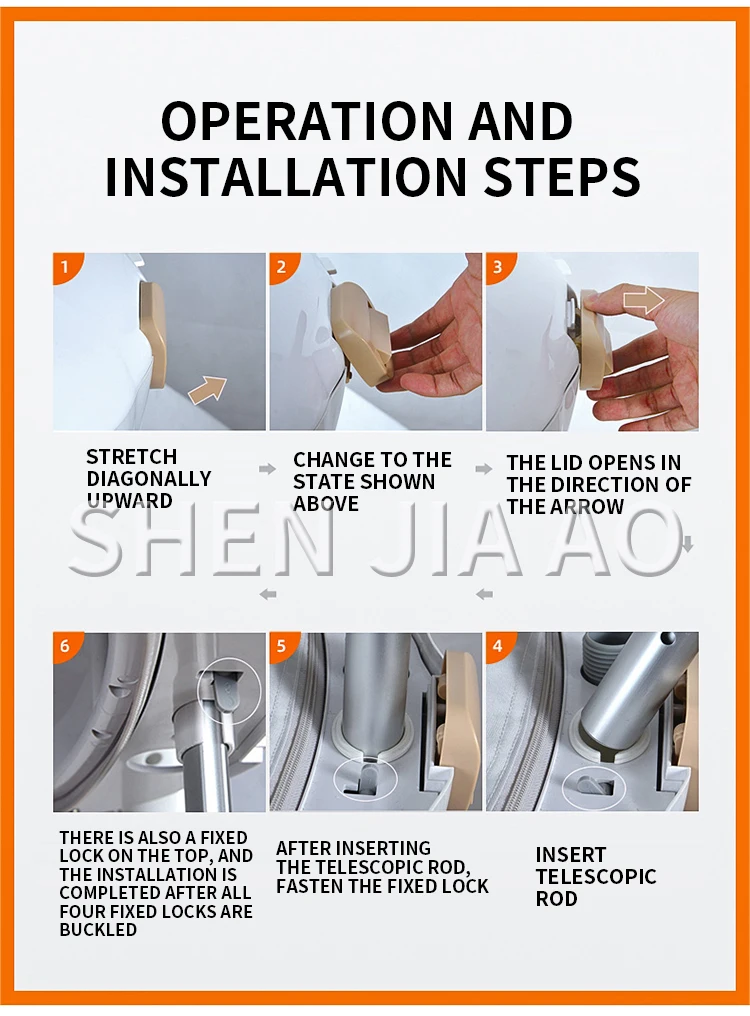 OPERATION AND INSTALLATION STEPS

1

2

3

STRETCH DIAGONALLY UPWARD

CHANGE TO THE STATE SHOWN ABOVE

THE LID OPENS IN THE DIRECTION OF THE ARROW

SHEN JIA AO

6

5

4

THERE IS ALSO A FIXED LOCK ON THE TOP, AND THE INSTALLATION IS COMPLETED AFTER ALL FOUR FIXED LOCKS ARE BUCKLED

AFTER INSERTING THE TELESCOPIC ROD, FASTEN THE FIXED LOCK

INSERT TELESCOPIC ROD