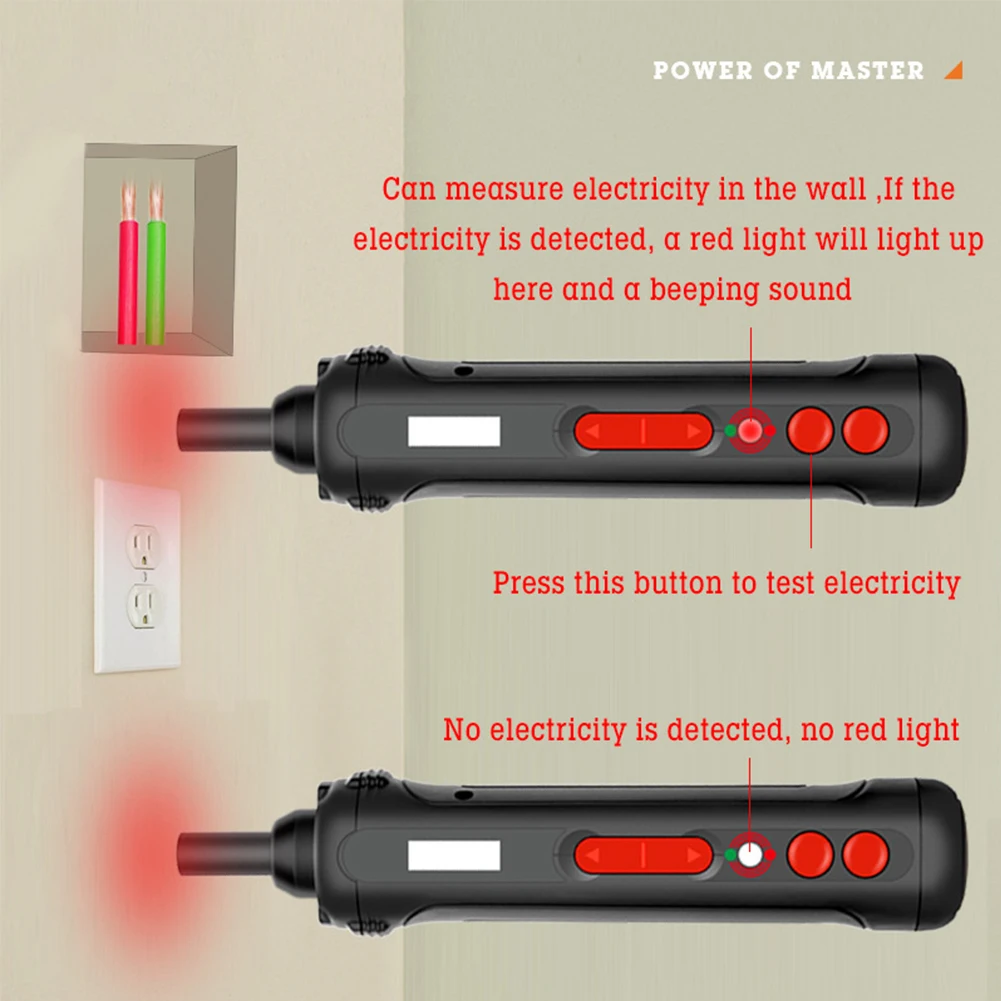 POWER OF MASTER

Can measure electricity in the wall ,If the electricity is detected, a red light will light up here and a beeping sound

Press this button to test electricity

No electricity is detected, no red light