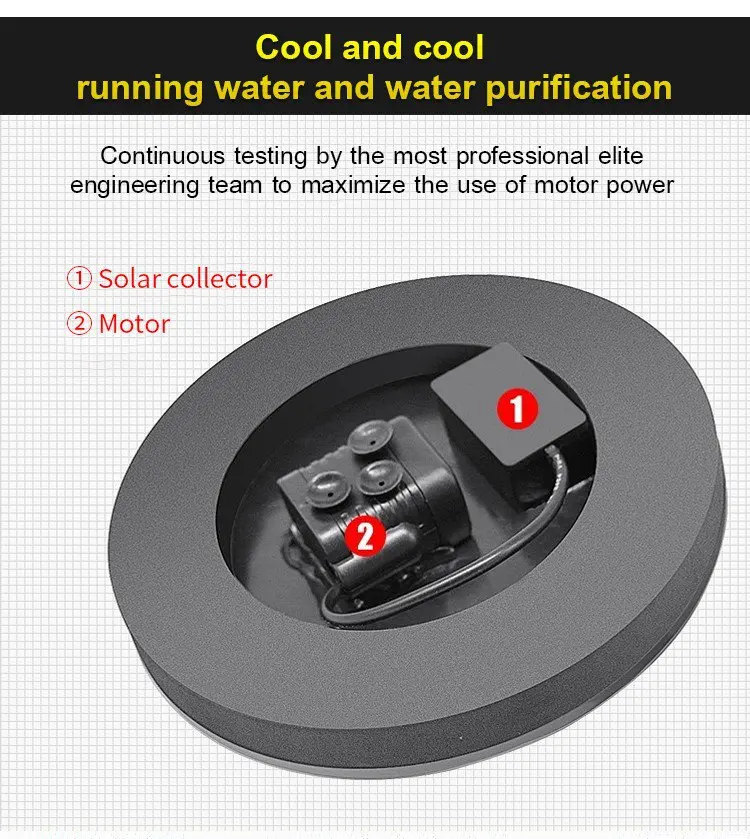 Cool and cool
running water and water purification

Continuous testing by the most professional elite engineering team to maximize the use of motor power

① Solar collector
② Motor

1

2