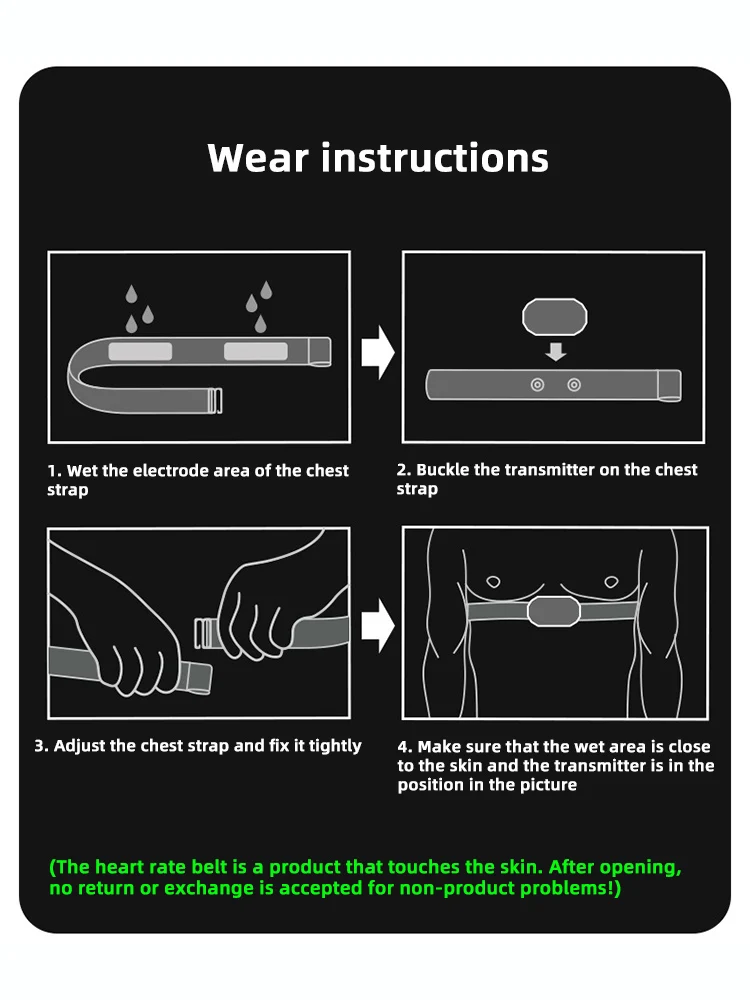 Wear instructions

1. Wet the electrode area of the chest strap

2. Buckle the transmitter on the chest strap

3. Adjust the chest strap and fix it tightly

4. Make sure that the wet area is close to the skin and the transmitter is in the position in the picture

(The heart rate belt is a product that touches the skin. After opening, no return or exchange is accepted for non-product problems!)