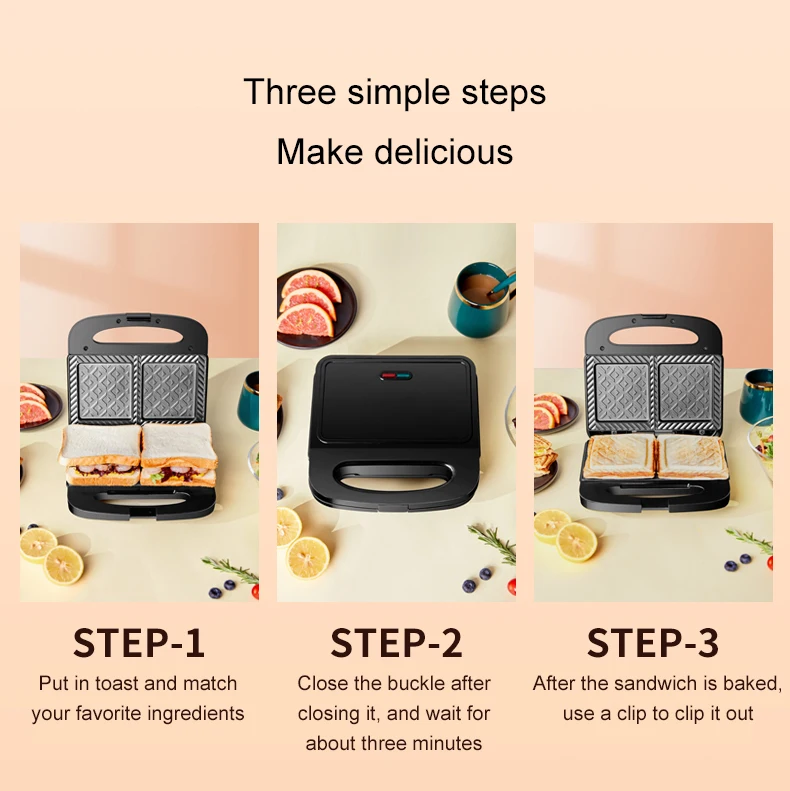 Three simple steps

Make delicious

STEP-1

Put in toast and match your favorite ingredients

STEP-2

Close the buckle after closing it, and wait for about three minutes

STEP-3

After the sandwich is baked, use a clip to clip it out