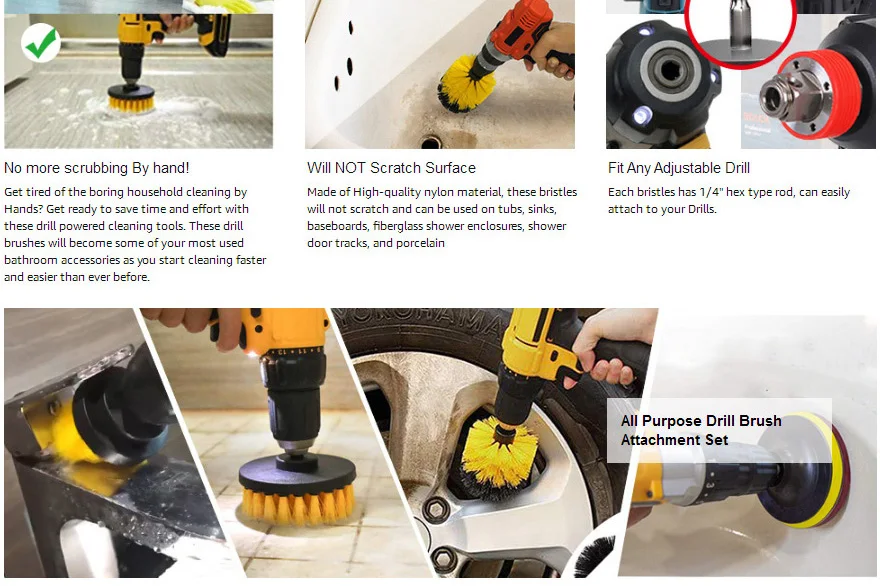 No more scrubbing By hand!

Get tired of the boring household cleaning by Hands? Get ready to save time and effort with these drill powered cleaning tools. These drill brushes will become some of your most used bathroom accessories as you start cleaning faster and easier than ever before.

Will NOT Scratch Surface

Made of High-quality nylon material, these bristles will not scratch and can be used on tubs, sinks, baseboards, fiberglass shower enclosures, shower door tracks, and porcelain

Fit Any Adjustable Drill

Each bristles has 1/4" hex type rod, can easily attach to your Drills.

YOKOHAMA

All Purpose Drill Brush Attachment Set