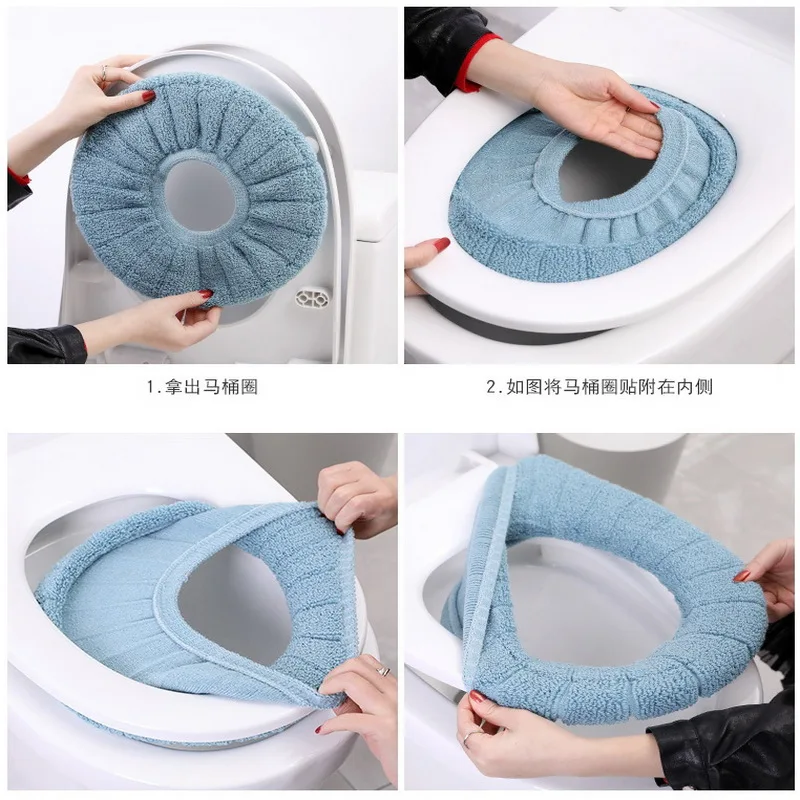 1.拿出马桶圈

2.如图将马桶圈贴附在内侧