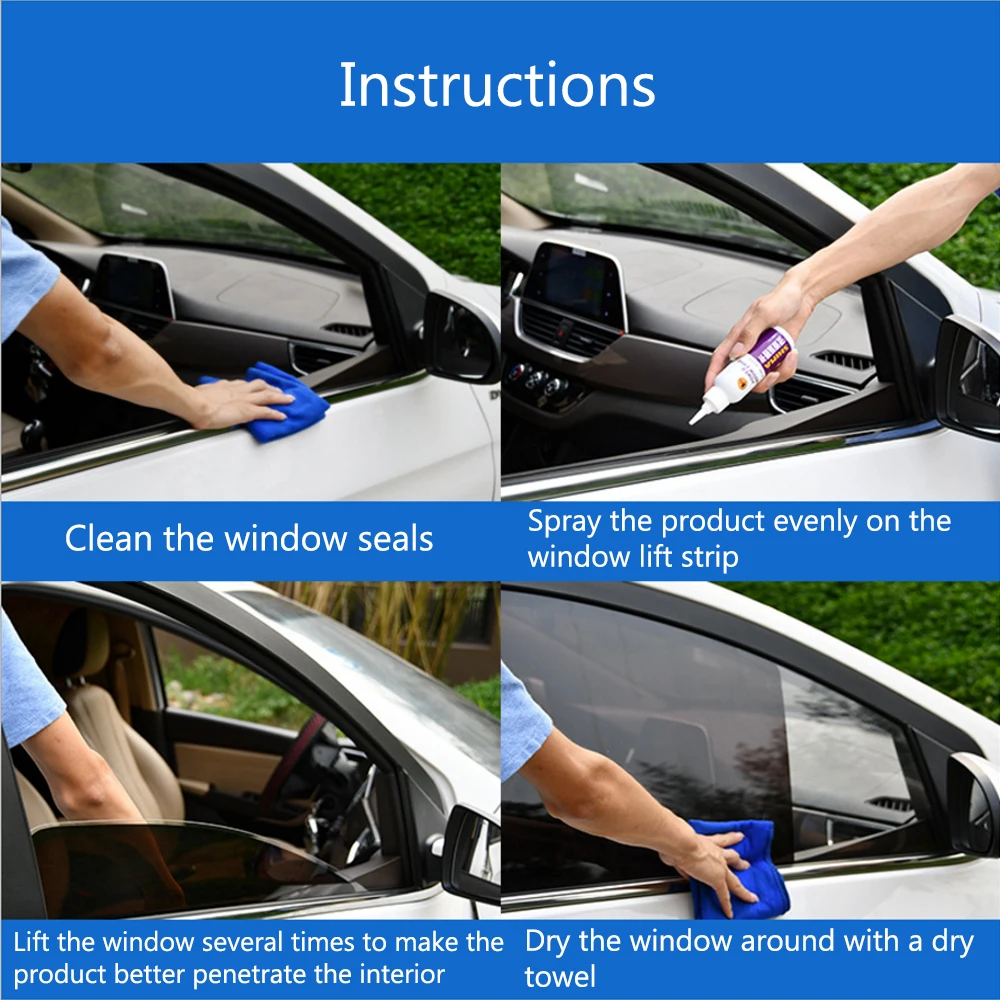 Instructions

Clean the window seals

Spray the product evenly on the window lift strip

Lift the window several times to make the product better penetrate the interior

Dry the window around with a dry towel