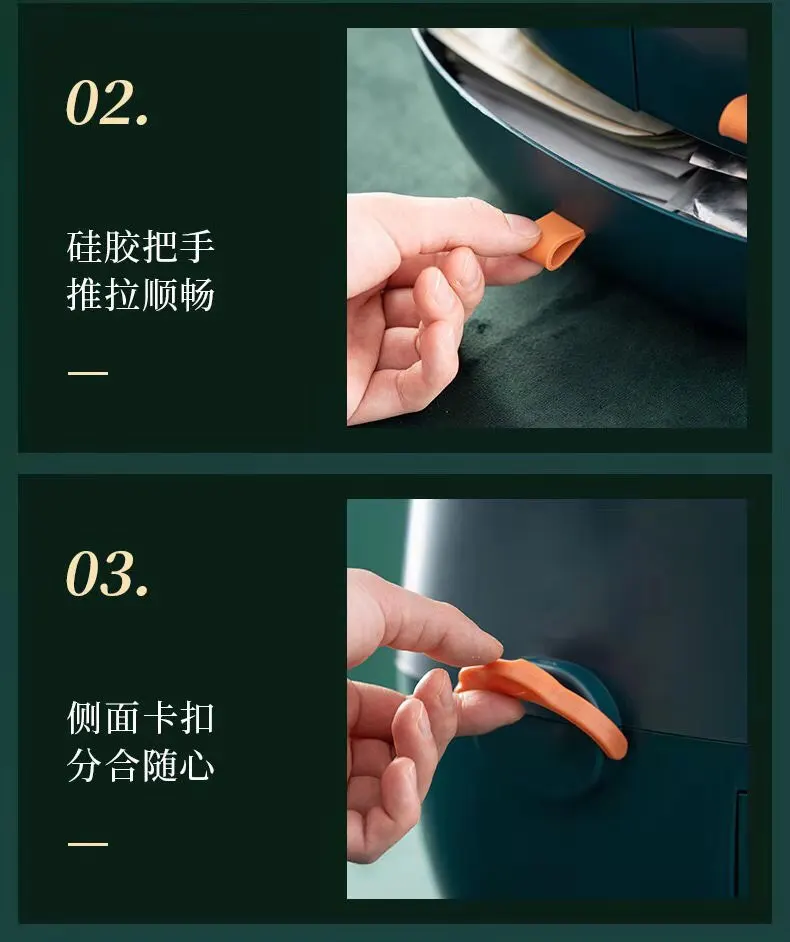 02.

硅胶把手
推拉顺畅

—

03.

侧面卡扣
分合随心

—