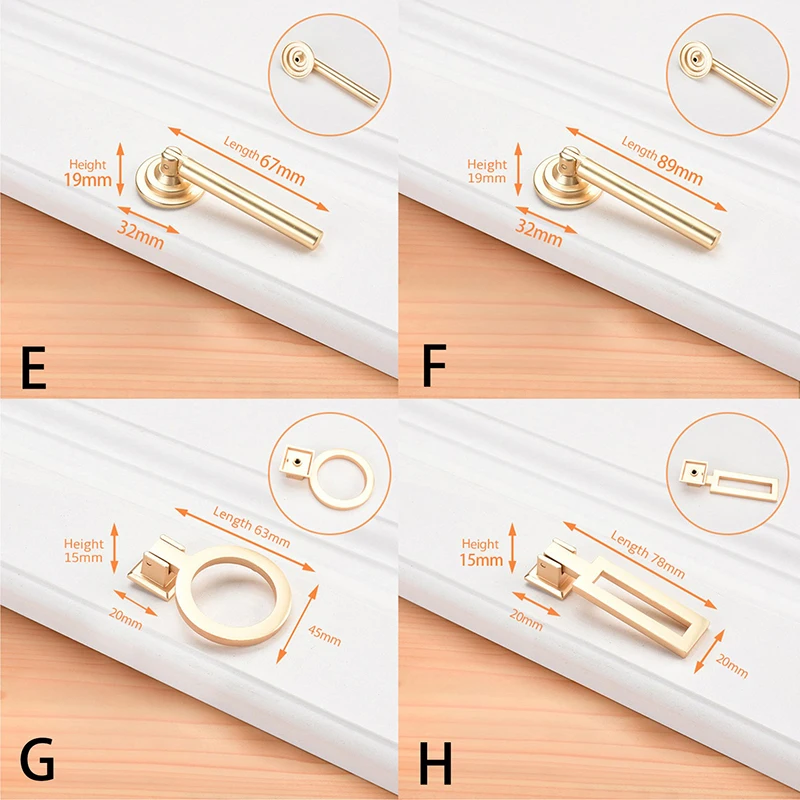 Height 19mm
Length 67mm
32mm
E

Height 19mm
Length 89mm
32mm
F

Height 15mm
Length 63mm
20mm
45mm
G

Height 15mm
Length 78mm
20mm
20mm
H