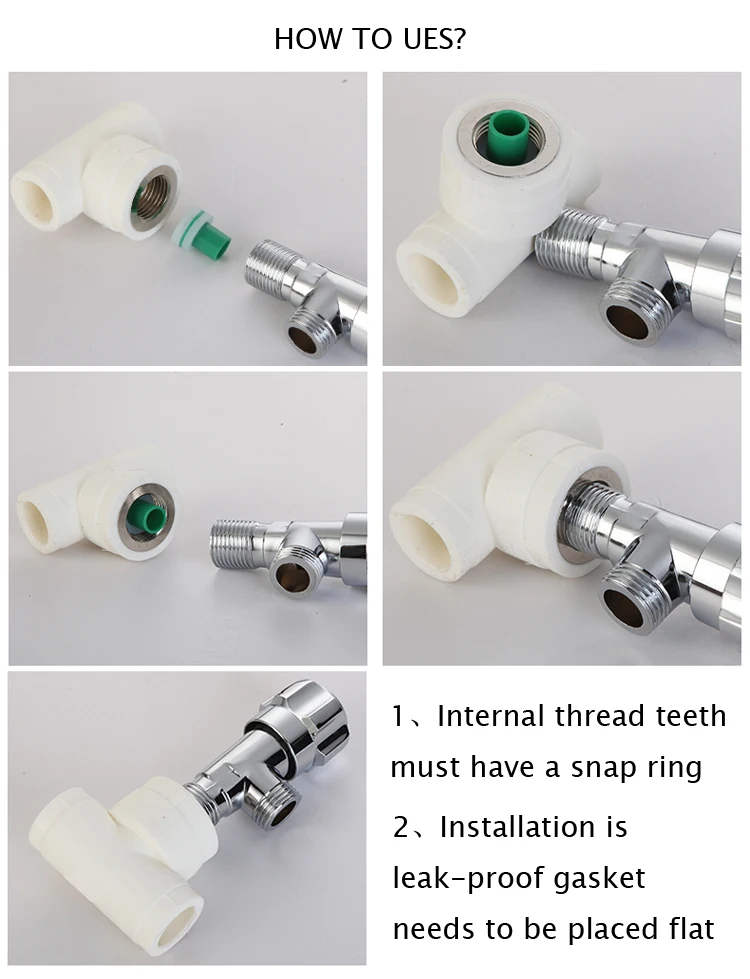 HOW TO UES?

1、Internal thread teeth must have a snap ring

2、Installation is leak-proof gasket needs to be placed flat