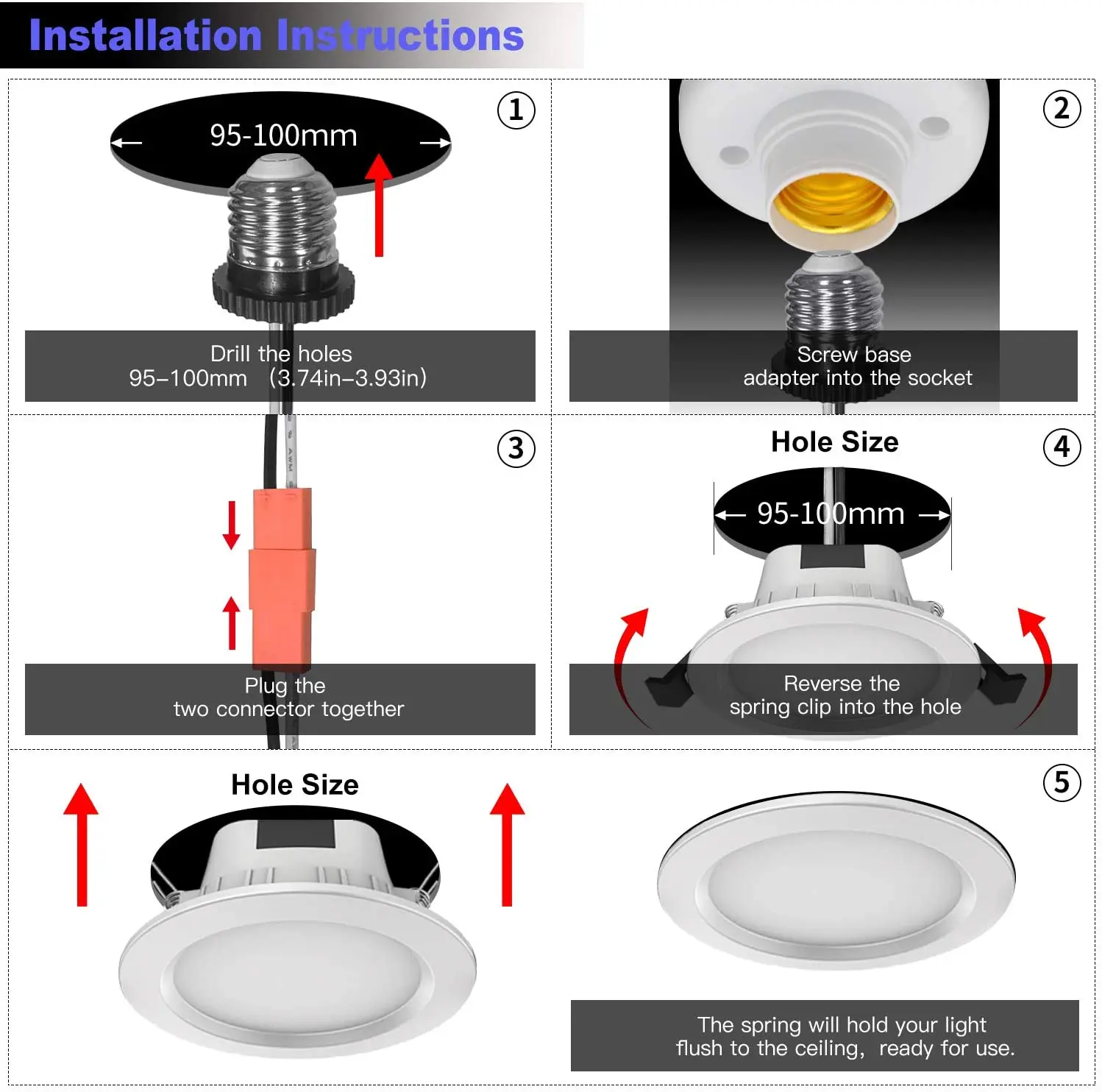 Installation Instructions

①
95-100mm
Drill the holes
95–100mm (3.74in–3.93in)

②
Screw base
adapter into the socket

③
Plug the
two connector together

Hole Size
④
95-100mm
Reverse the
spring clip into the hole

Hole Size

⑤
The spring will hold your light
flush to the ceiling, ready for use.