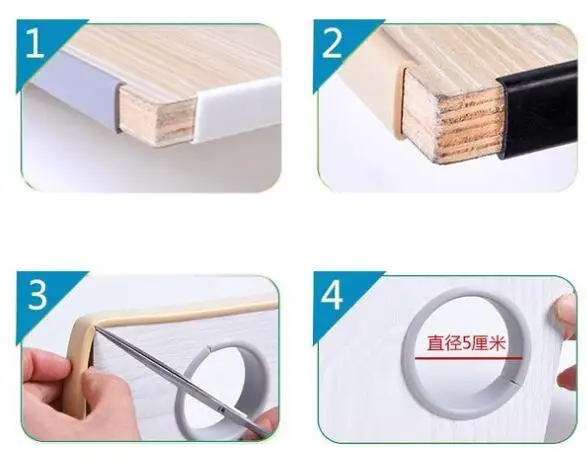 1

2

3

4

直径5厘米