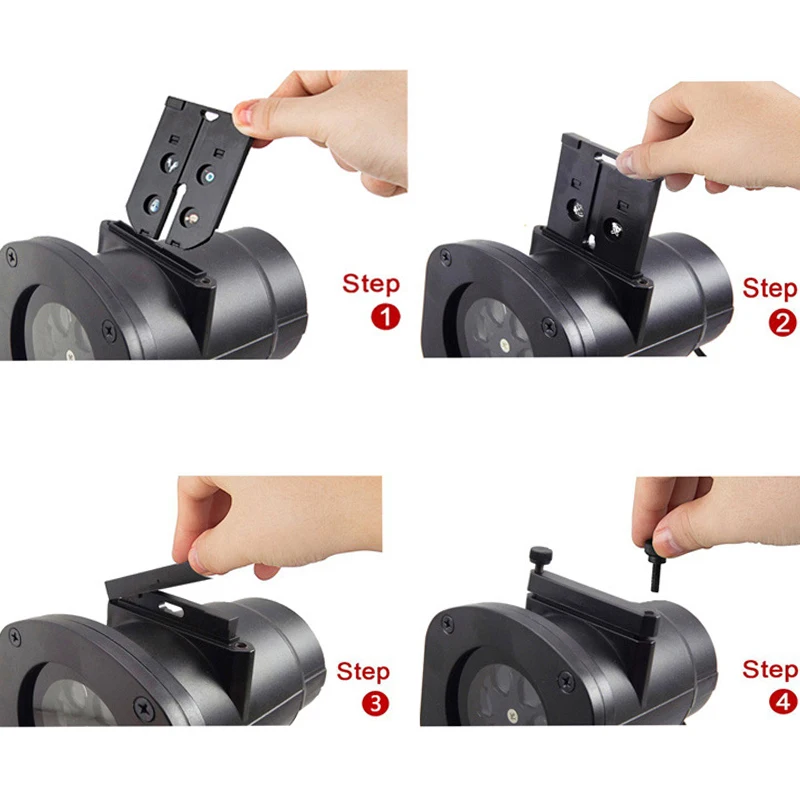 Step
1

Step
2

Step
3

Step
4