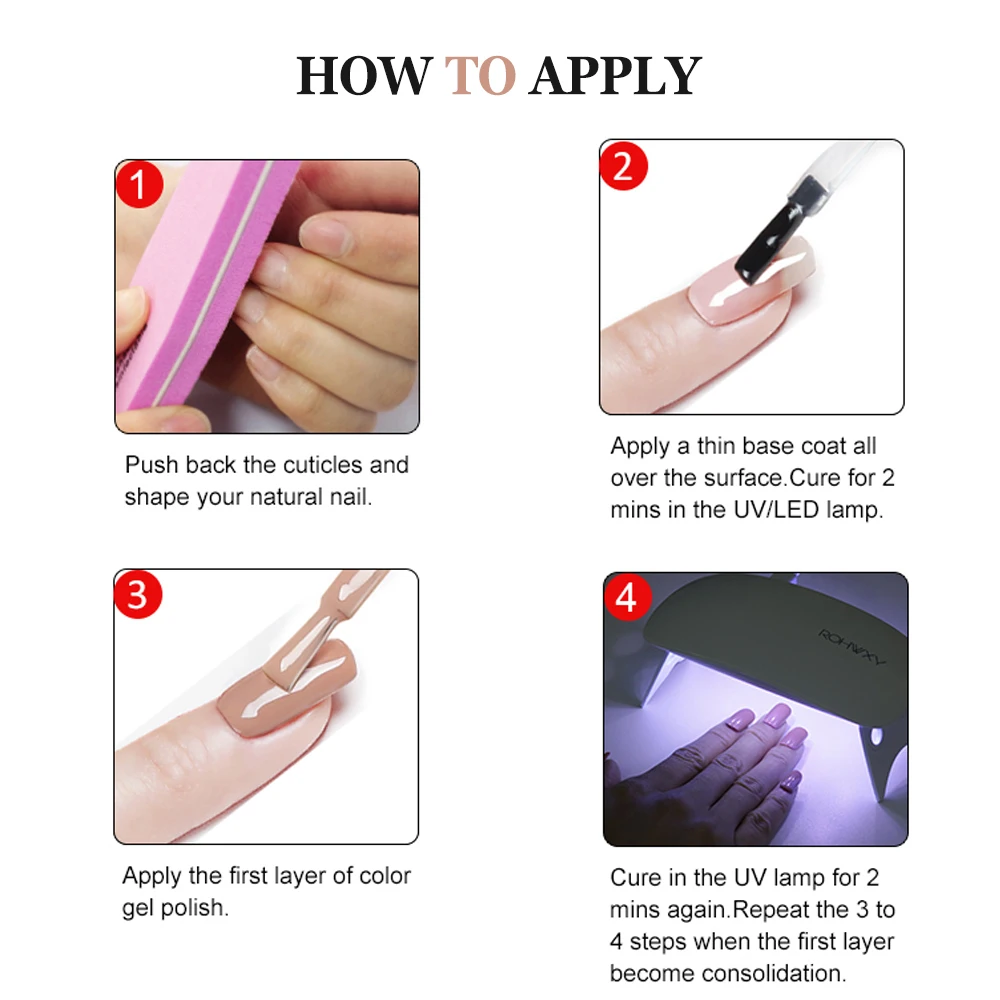 HOW TO APPLY

1

Push back the cuticles and shape your natural nail.

2

Apply a thin base coat all over the surface.Cure for 2 mins in the UV/LED lamp.

3

Apply the first layer of color gel polish.

4

ROHWXY

Cure in the UV lamp for 2 mins again.Repeat the 3 to 4 steps when the first layer become consolidation.