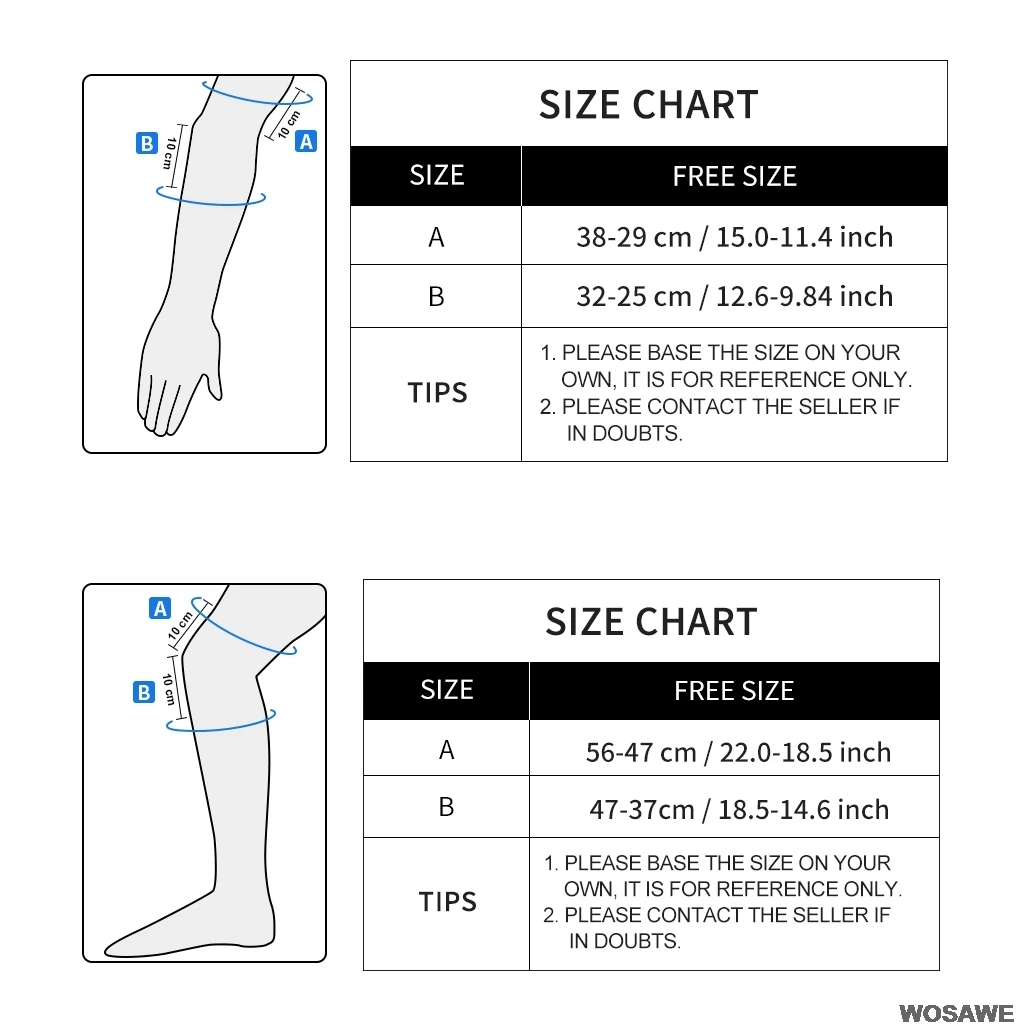 B
10 cm
10 cm
A

SIZE CHART

| SIZE | FREE SIZE |
|---|---|
| A | 38-29 cm / 15.0-11.4 inch |
| B | 32-25 cm / 12.6-9.84 inch |
| TIPS | 1. PLEASE BASE THE SIZE ON YOUR OWN, IT IS FOR REFERENCE ONLY. 2. PLEASE CONTACT THE SELLER IF IN DOUBTS. |

A
10 cm
B
10 cm

SIZE CHART

| SIZE | FREE SIZE |
|---|---|
| A | 56-47 cm / 22.0-18.5 inch |
| B | 47-37cm / 18.5-14.6 inch |
| TIPS | 1. PLEASE BASE THE SIZE ON YOUR OWN, IT IS FOR REFERENCE ONLY. 2. PLEASE CONTACT THE SELLER IF IN DOUBTS. |

WOSAWE