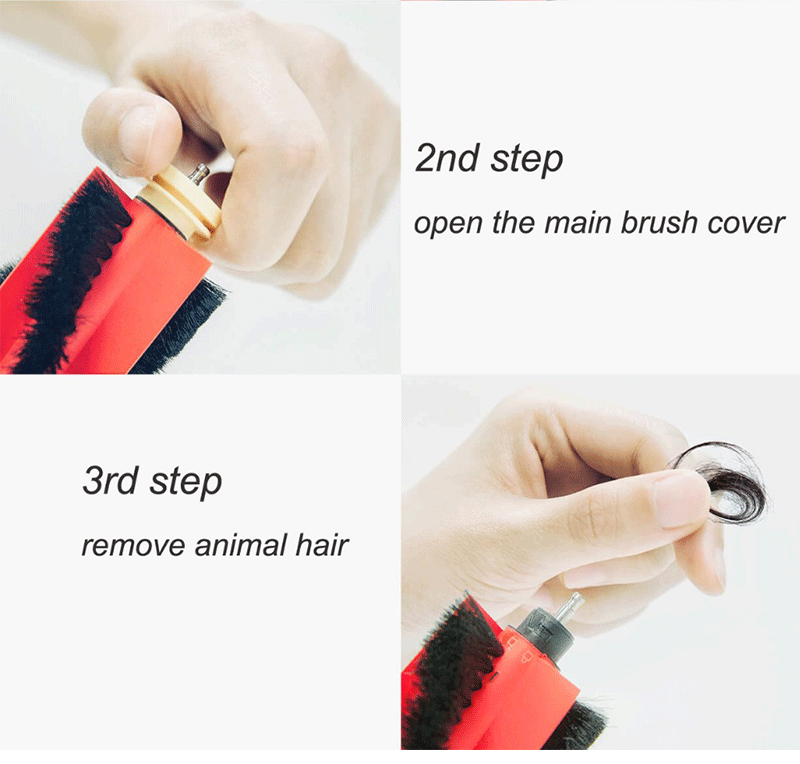 2nd step

open the main brush cover

3rd step

remove animal hair