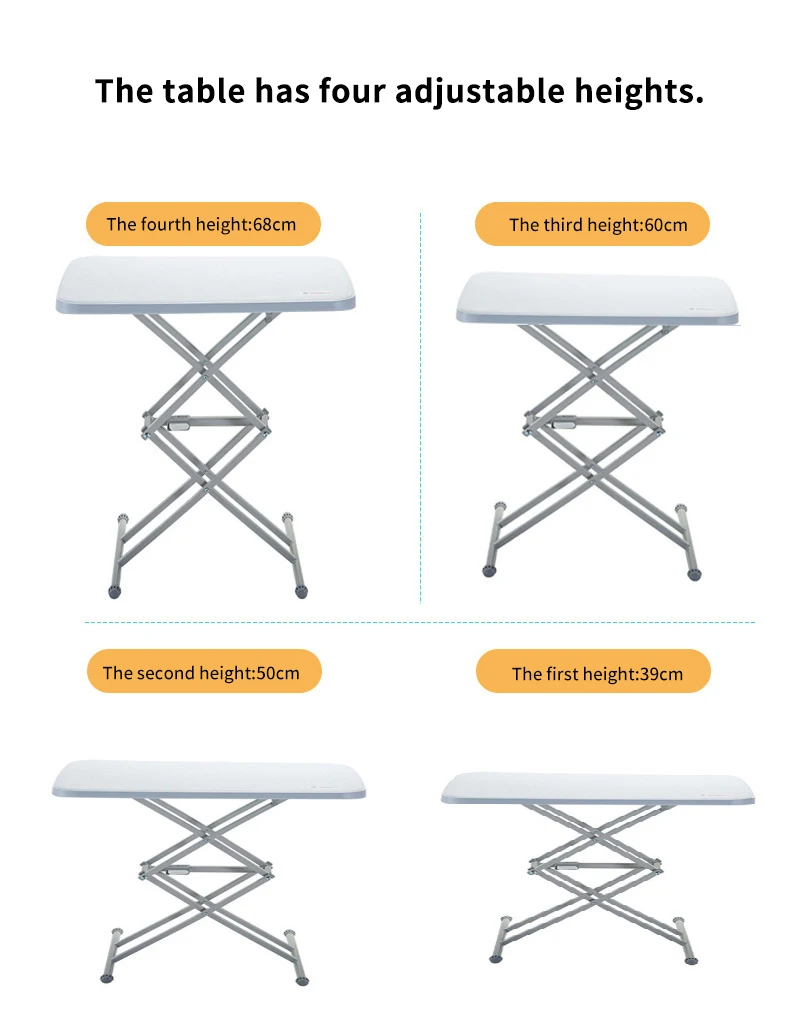 The table has four adjustable heights.

The fourth height:68cm

The third height:60cm

The second height:50cm

The first height:39cm