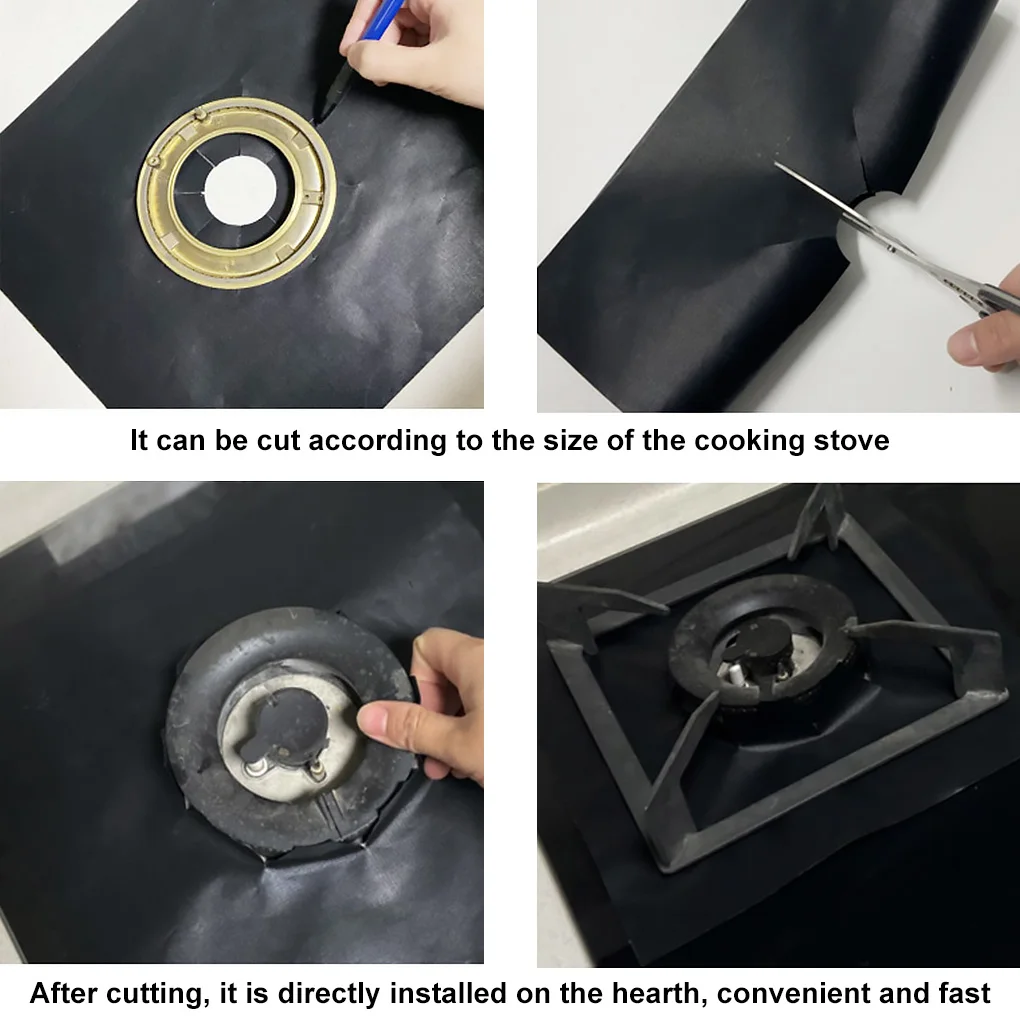 It can be cut according to the size of the cooking stove

After cutting, it is directly installed on the hearth, convenient and fast