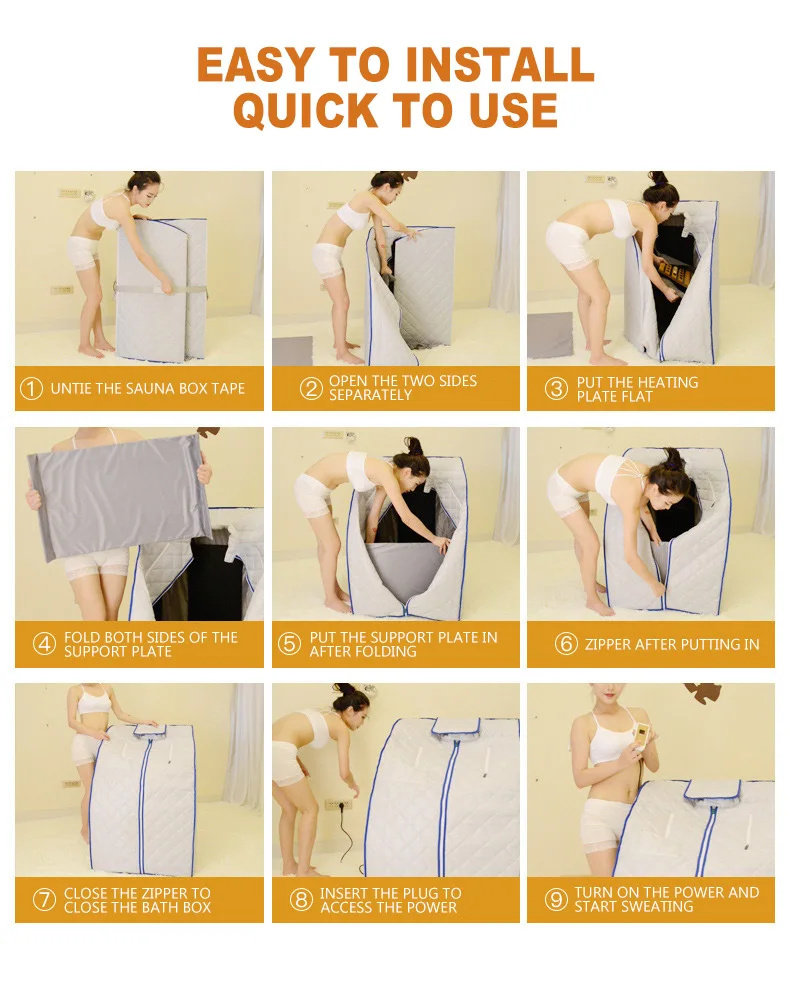 EASY TO INSTALL
QUICK TO USE

① UNTIE THE SAUNA BOX TAPE

② OPEN THE TWO SIDES SEPARATELY

③ PUT THE HEATING PLATE FLAT

④ FOLD BOTH SIDES OF THE SUPPORT PLATE

⑤ PUT THE SUPPORT PLATE IN AFTER FOLDING

⑥ ZIPPER AFTER PUTTING IN

⑦ CLOSE THE ZIPPER TO CLOSE THE BATH BOX

⑧ INSERT THE PLUG TO ACCESS THE POWER

⑨ TURN ON THE POWER AND START SWEATING