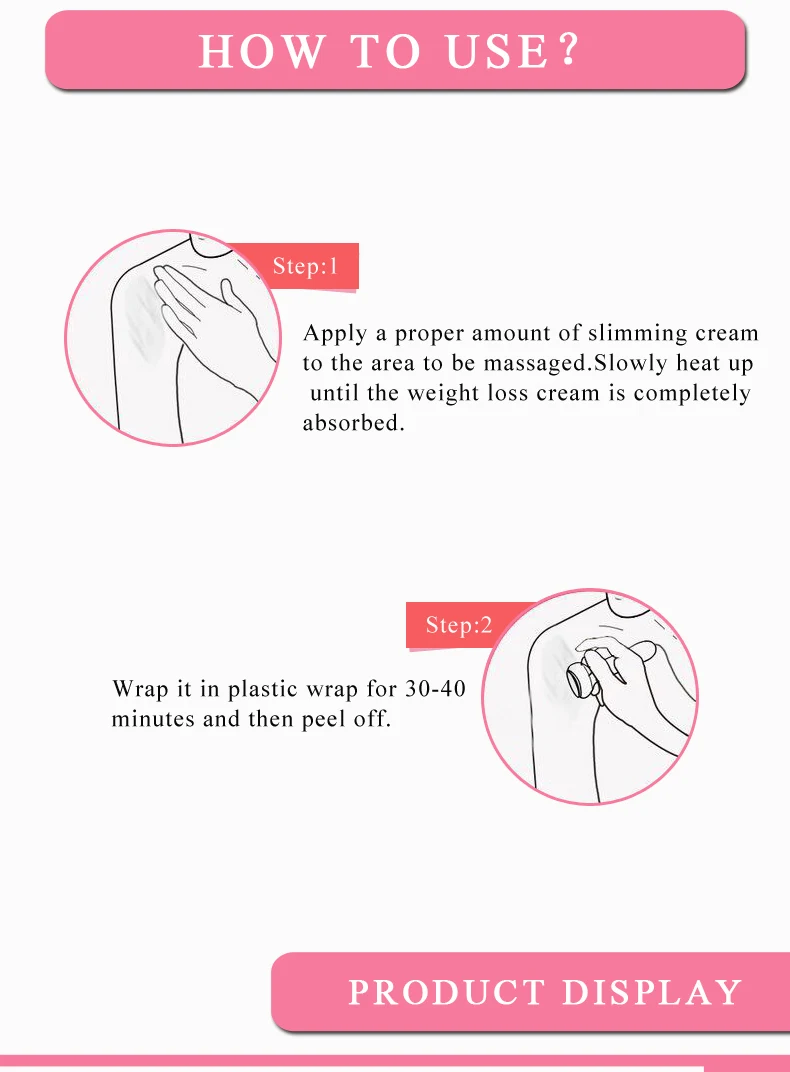 HOW TO USE?

Step:1

Apply a proper amount of slimming cream to the area to be massaged.Slowly heat up until the weight loss cream is completely absorbed.

Step:2

Wrap it in plastic wrap for 30-40 minutes and then peel off.

PRODUCT DISPLAY