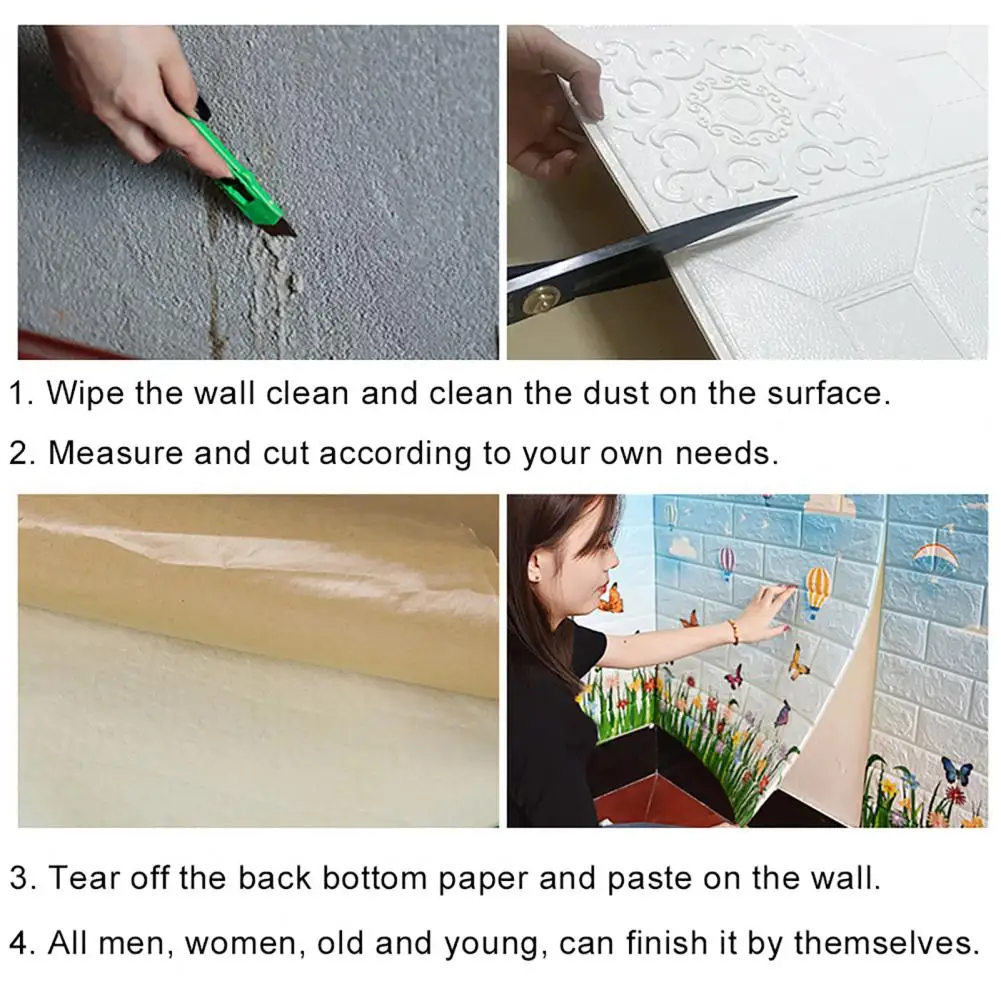 1. Wipe the wall clean and clean the dust on the surface.

2. Measure and cut according to your own needs.

3. Tear off the back bottom paper and paste on the wall.

4. All men, women, old and young, can finish it by themselves.