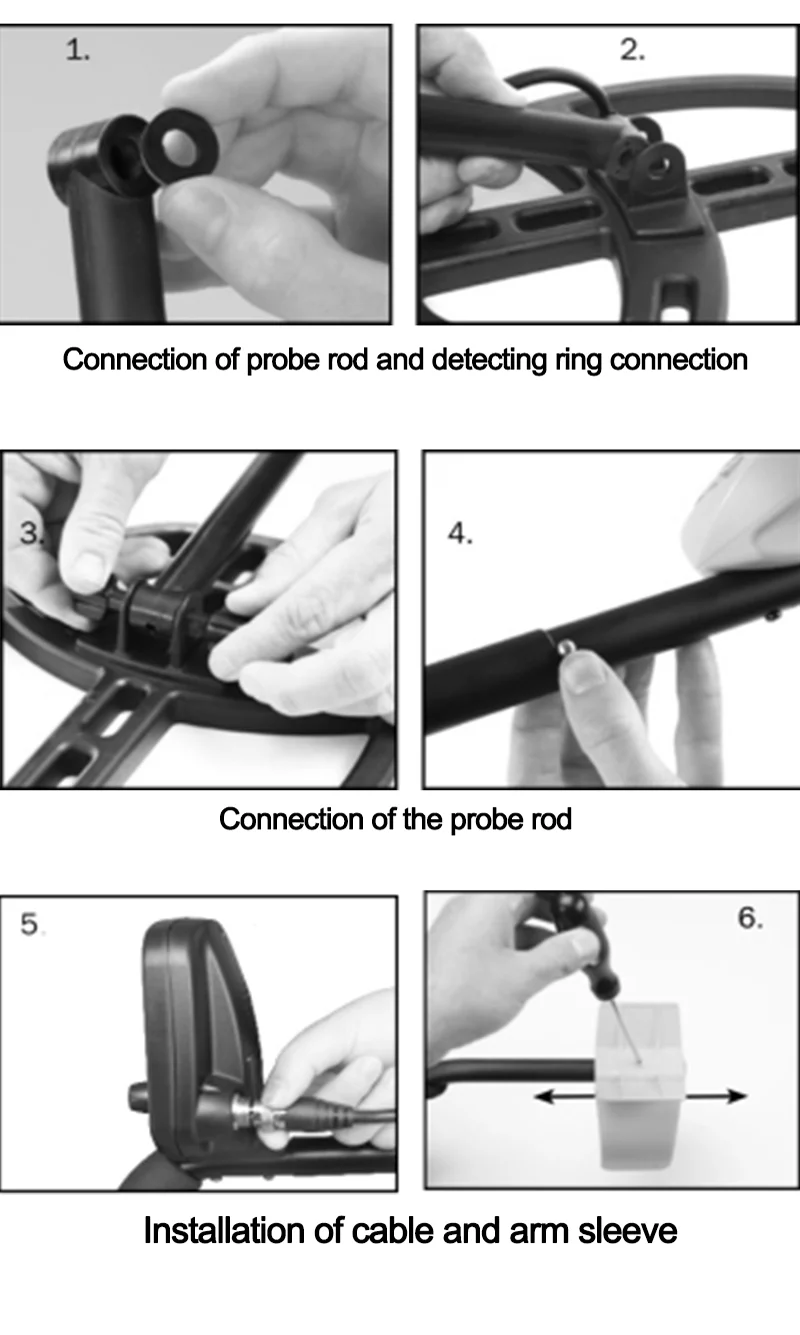 1.

2.

Connection of probe rod and detecting ring connection

3.

4.

Connection of the probe rod

5.

6.

Installation of cable and arm sleeve