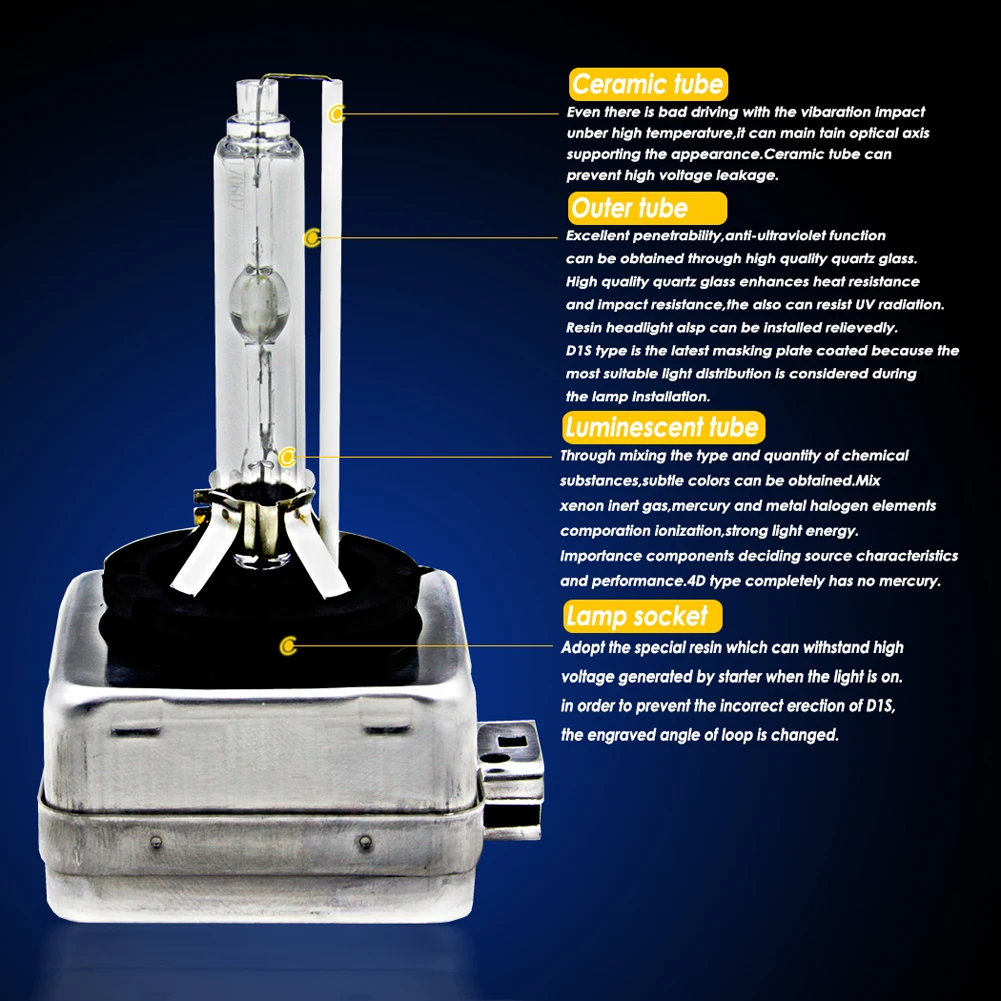 Ceramic tube
Even there is bad driving with the vibaration impact unber high temperature,it can main tain optical axis supporting the appearance.Ceramic tube can prevent high voltage leakage.

Outer tube
Excellent penetrability,anti-ultraviolet function can be obtained through high quality quartz glass. High quality quartz glass enhances heat resistance and impact resistance,the also can resist UV radiation. Resin headlight alsp can be installed relievedly. D1S type is the latest masking plate coated because the most suitable light distribution is considered during the lamp installation.

Luminescent tube
Through mixing the type and quantity of chemical substances,subtle colors can be obtained.Mix xenon inert gas,mercury and metal halogen elements comporation ionization,strong light energy. Importance components deciding source characteristics and performance.4D type completely has no mercury.

Lamp socket
Adopt the special resin which can withstand high voltage generated by starter when the light is on. in order to prevent the incorrect erection of D1S, the engraved angle of loop is changed.