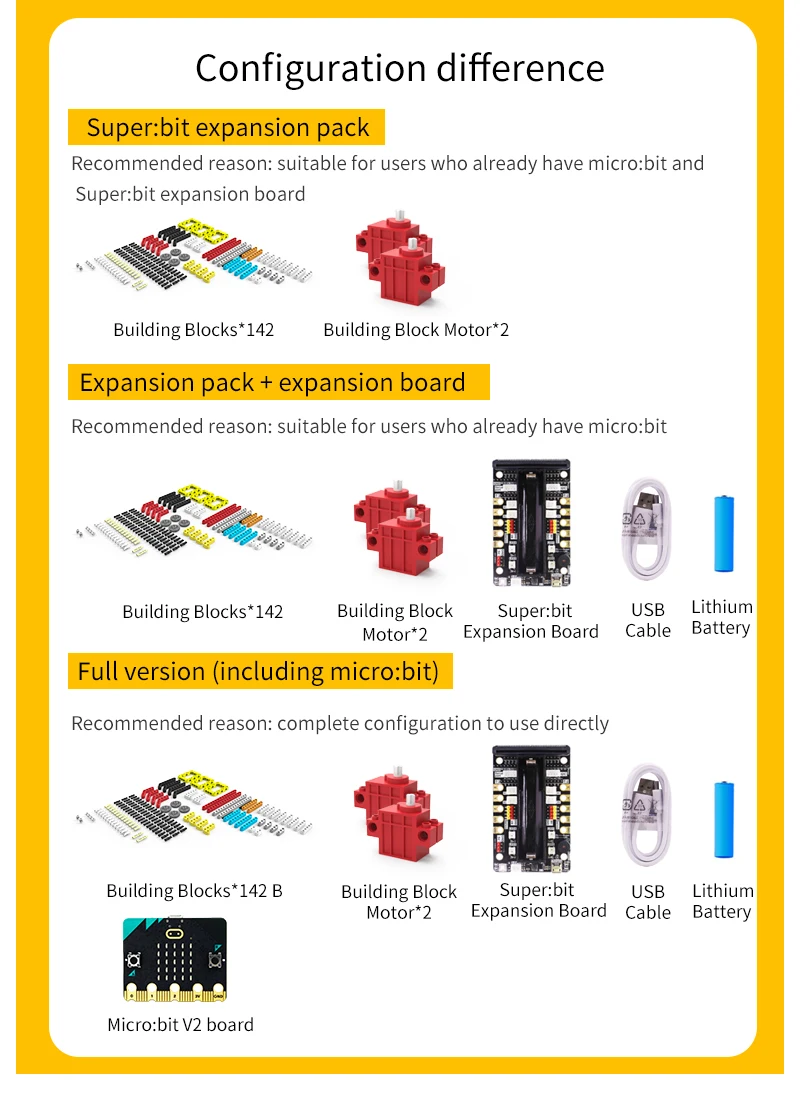 Configuration difference

Super:bit expansion pack

Recommended reason: suitable for users who already have micro:bit and Super:bit expansion board

Building Blocks*142

Building Block Motor*2

Expansion pack + expansion board

Recommended reason: suitable for users who already have micro:bit

Building Blocks*142

Building Block Motor*2

Super:bit Expansion Board

USB Cable

Lithium Battery

Full version (including micro:bit)

Recommended reason: complete configuration to use directly

Building Blocks*142 B

Building Block Motor*2

Super:bit Expansion Board

USB Cable

Lithium Battery

Micro:bit V2 board