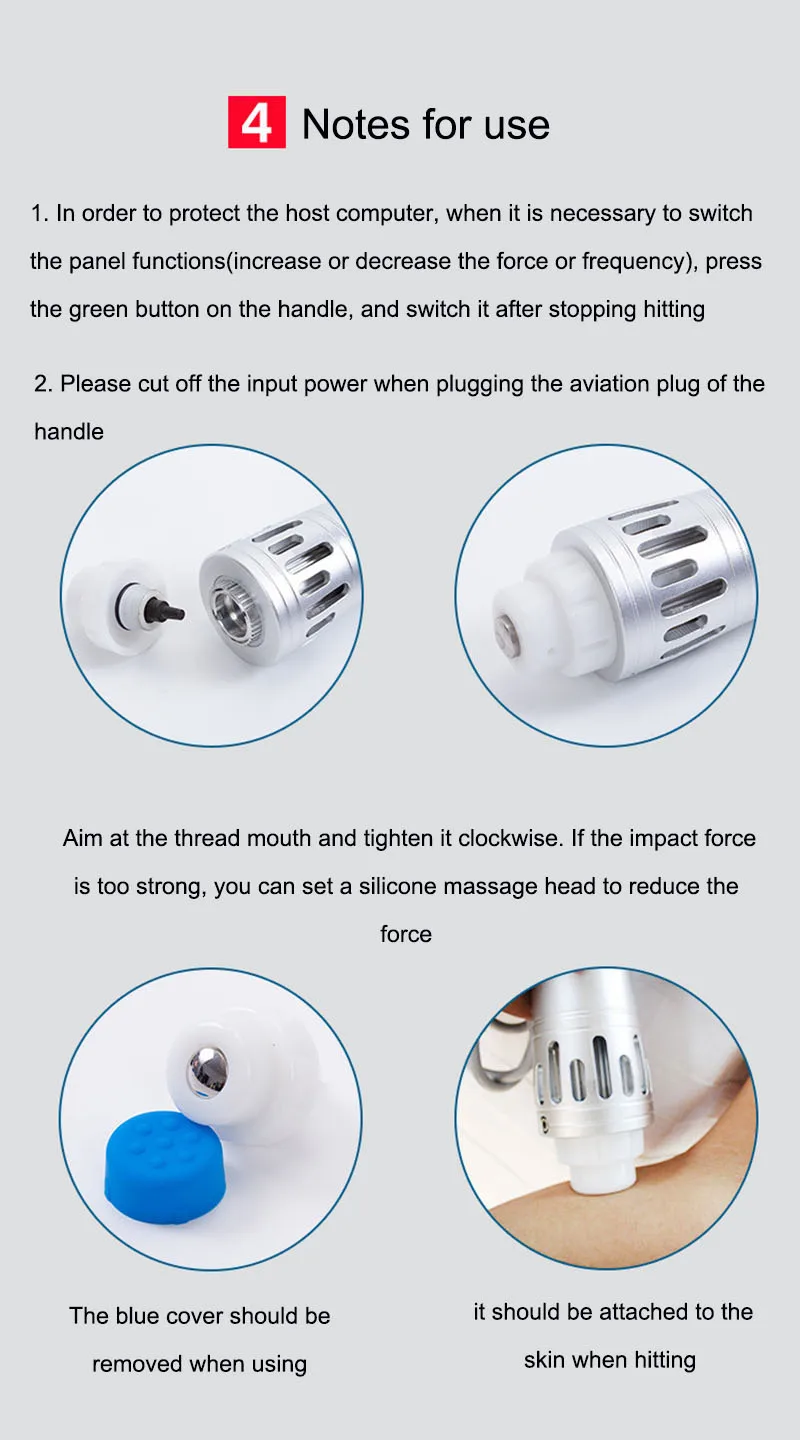 4 Notes for use

1. In order to protect the host computer, when it is necessary to switch the panel functions(increase or decrease the force or frequency), press the green button on the handle, and switch it after stopping hitting

2. Please cut off the input power when plugging the aviation plug of the handle

Aim at the thread mouth and tighten it clockwise. If the impact force is too strong, you can set a silicone massage head to reduce the force

The blue cover should be removed when using

it should be attached to the skin when hitting