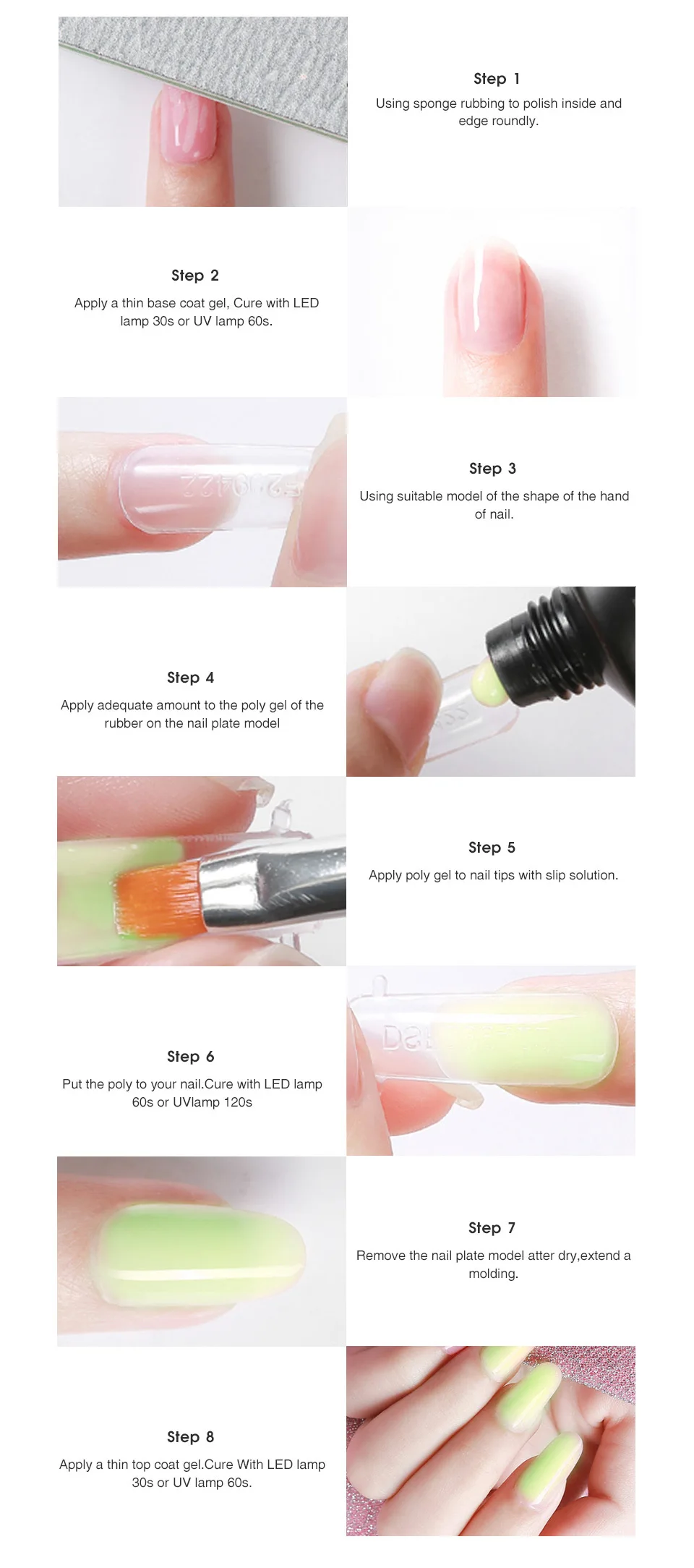 Step 1
Using sponge rubbing to polish inside and edge roundly.

Step 2
Apply a thin base coat gel, Cure with LED lamp 30s or UV lamp 60s.

Step 3
Using suitable model of the shape of the hand of nail.

Step 4
Apply adequate amount to the poly gel of the rubber on the nail plate model

Step 5
Apply poly gel to nail tips with slip solution.

Step 6
Put the poly to your nail.Cure with LED lamp 60s or UVlamp 120s

Step 7
Remove the nail plate model atter dry,extend a molding.

Step 8
Apply a thin top coat gel.Cure With LED lamp 30s or UV lamp 60s.